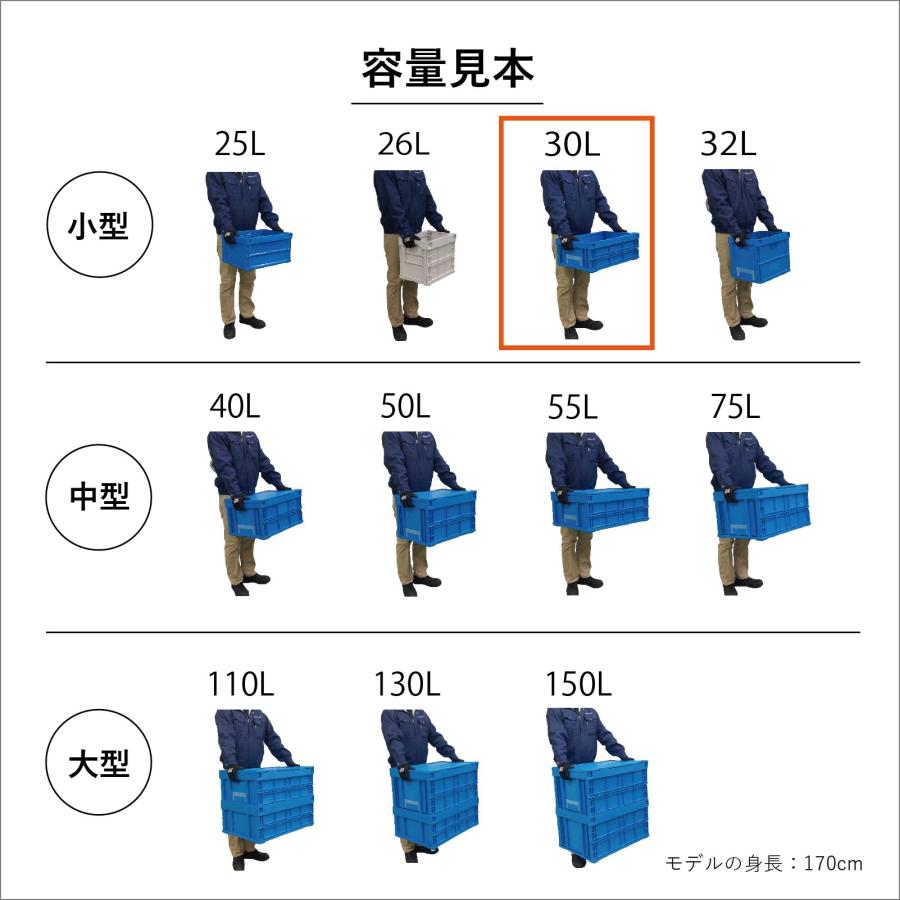 容量見本

小型
25L
26L
30L
32L

中型
40L
50L
55L
75L

大型
110L
130L
150L

モデルの身長：170cm