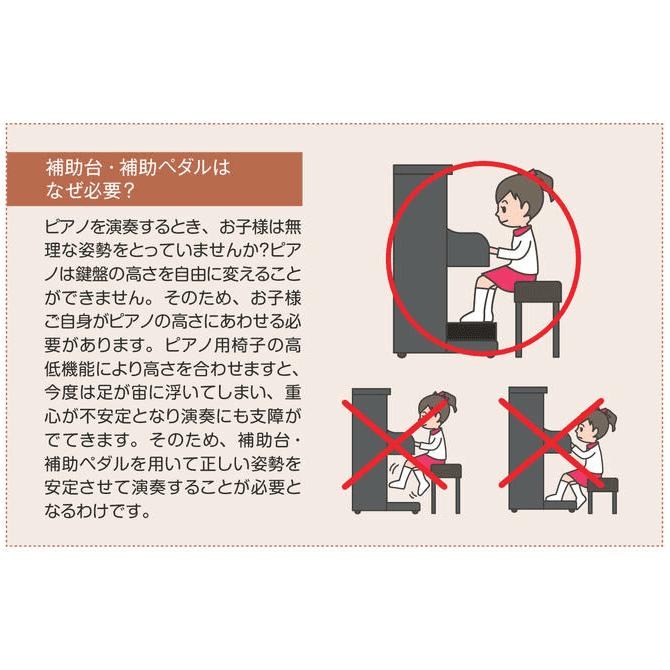 補助台・補助ペダルはなぜ必要？

ピアノを演奏するとき、お子様は無理な姿勢をとっていませんか?ピアノは鍵盤の高さを自由に変えることができません。そのため、お子様ご自身がピアノの高さにあわせる必要があります。ピアノ用椅子の高低機能により高さを合わせますと、今度は足が宙に浮いてしまい、重心が不安定となり演奏にも支障がでてきます。そのため、補助台・補助ペダルを用いて正しい姿勢を安定させて演奏することが必要となるわけです。