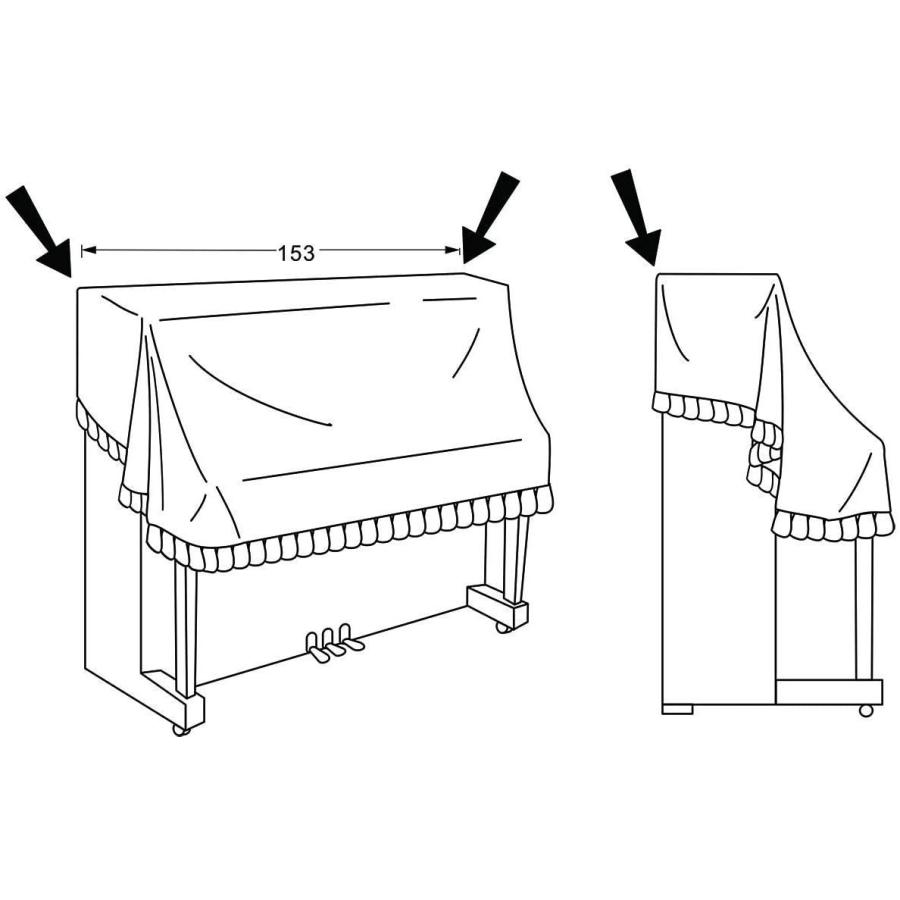 153