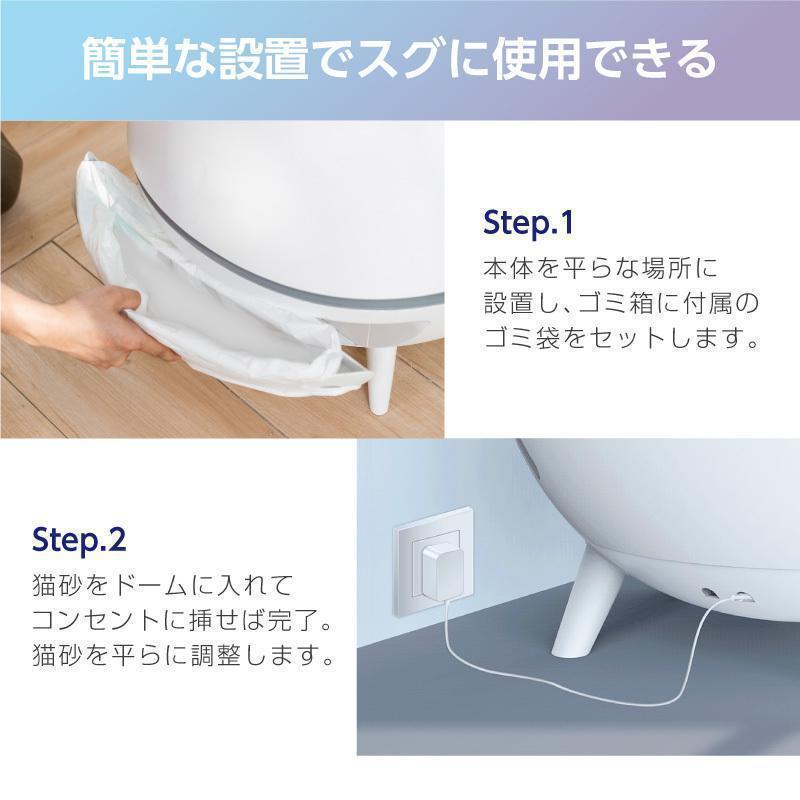 簡単な設置でスグに使用できる

Step.1
本体を平らな場所に設置し、ゴミ箱に付属のゴミ袋をセットします。

Step.2
猫砂をドームに入れてコンセントに挿せば完了。猫砂を平らに調整します。