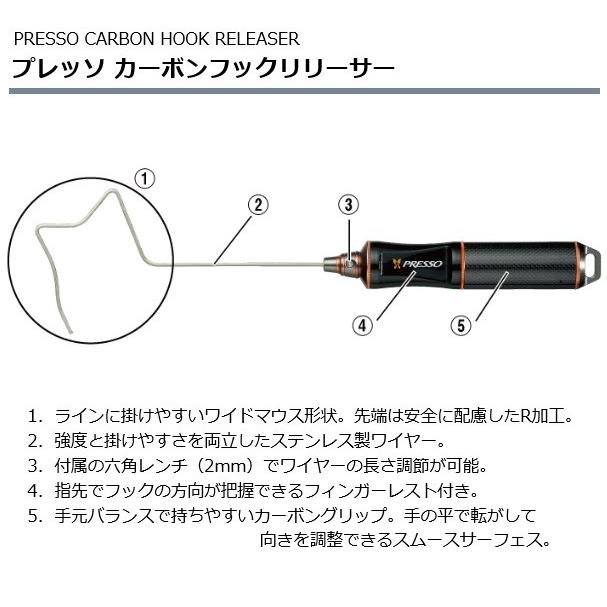 PRESSO CARBON HOOK RELEASER
プレッソ カーボンフックリリーサー

①
②
③
PRESSO
④
⑤

1. ラインに掛けやすいワイドマウス形状。先端は安全に配慮したR加工。
2. 強度と掛けやすさを両立したステンレス製ワイヤー。
3. 付属の六角レンチ（2mm）でワイヤーの長さ調節が可能。
4. 指先でフックの方向が把握できるフィンガーレスト付き。
5. 手元バランスで持ちやすいカーボングリップ。手の平で転がして向きを調整できるスムースサーフェス。