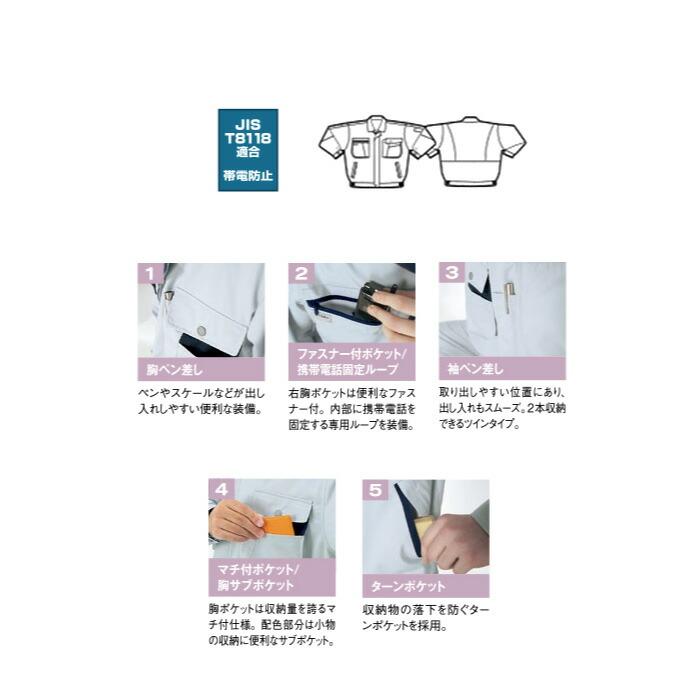 JIS T8118 適合

帯電防止

1

胸ペン差し

ペンやスケールなどが出し入れしやすい便利な装備。

2

ファスナー付ポケット/携帯電話固定ループ

右胸ポケットは便利なファスナー付。内部に携帯電話を固定する専用ループを装備。

3

袖ペン差し

取り出しやすい位置にあり、出し入れもスムーズ。2本収納できるツインタイプ。

4

マチ付ポケット/胸サブポケット

胸ポケットは収納量を誇るマチ付仕様。配色部分は小物の収納に便利なサブポケット。

5

ターンポケット

収納物の落下を防ぐターンポケットを採用。