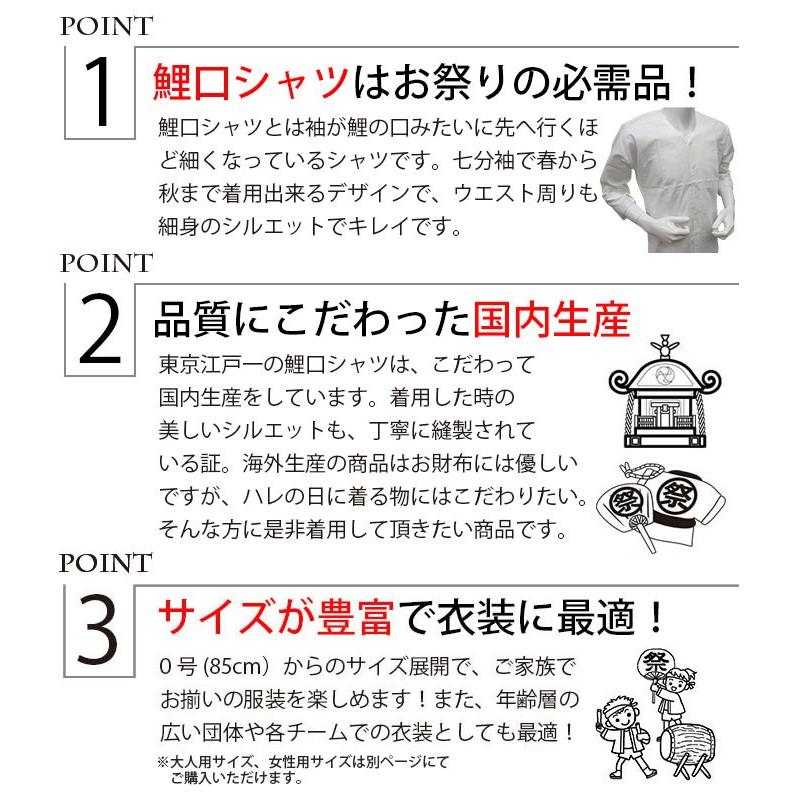 POINT
1
鯉口シャツはお祭りの必需品！
鯉口シャツとは袖が鯉の口みたいに先へ行くほど細くなっているシャツです。七分袖で春から秋まで着用出来るデザインで、ウエスト周りも細身のシルエットでキレイです。

POINT
2
品質にこだわった国内生産
東京江戸一の鯉口シャツは、こだわって国内生産をしています。着用した時の美しいシルエットも、丁寧に縫製されている証。海外生産の商品はお財布には優しいですが、ハレの日に着る物にはこだわりたい。そんな方に是非着用して頂きたい商品です。

祭
祭

POINT
3
サイズが豊富で衣装に最適！
0号 (85cm）からのサイズ展開で、ご家族でお揃いの服装を楽しめます！また、年齢層の広い団体や各チームでの衣装としても最適！
※大人用サイズ、女性用サイズは別ページにてご購入いただけます。

祭