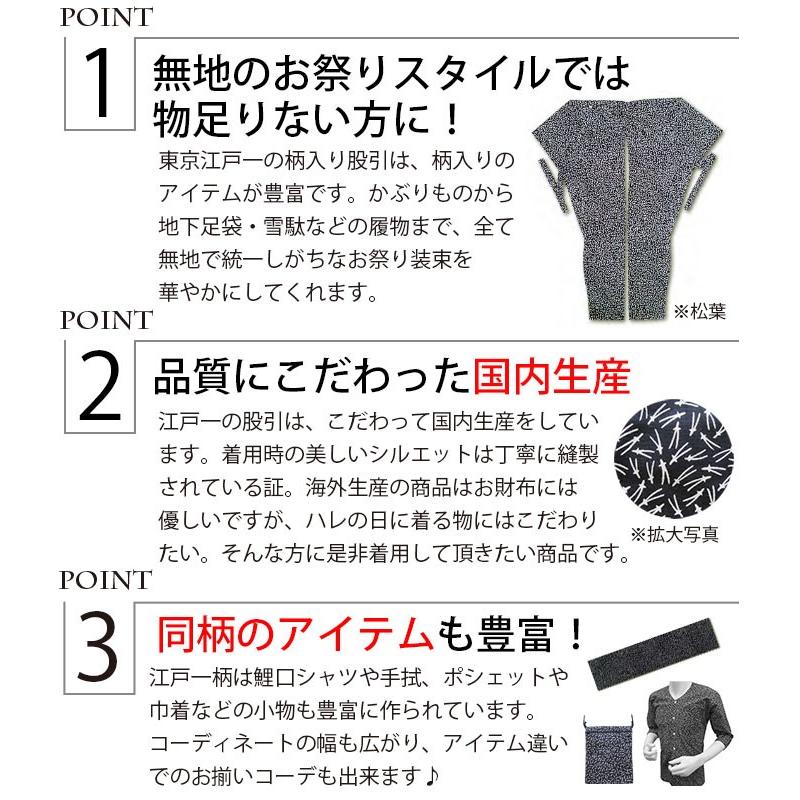 POINT

1

無地のお祭りスタイルでは物足りない方に！

東京江戸一の柄入り股引は、柄入りのアイテムが豊富です。かぶりものから地下足袋・雪駄などの履物まで、全て無地で統一しがちなお祭り装束を華やかにしてくれます。

※松葉

POINT

2

品質にこだわった国内生産

江戸一の股引は、こだわって国内生産をしています。着用時の美しいシルエットは丁寧に縫製されている証。海外生産の商品はお財布には優しいですが、ハレの日に着る物にはこだわりたい。そんな方に是非着用して頂きたい商品です。

※拡大写真

POINT

3

同柄のアイテムも豊富！

江戸一柄は鯉口シャツや手拭、ポシェットや巾着などの小物も豊富に作られています。コーディネートの幅も広がり、アイテム違いでのお揃いコーデも出来ます♪