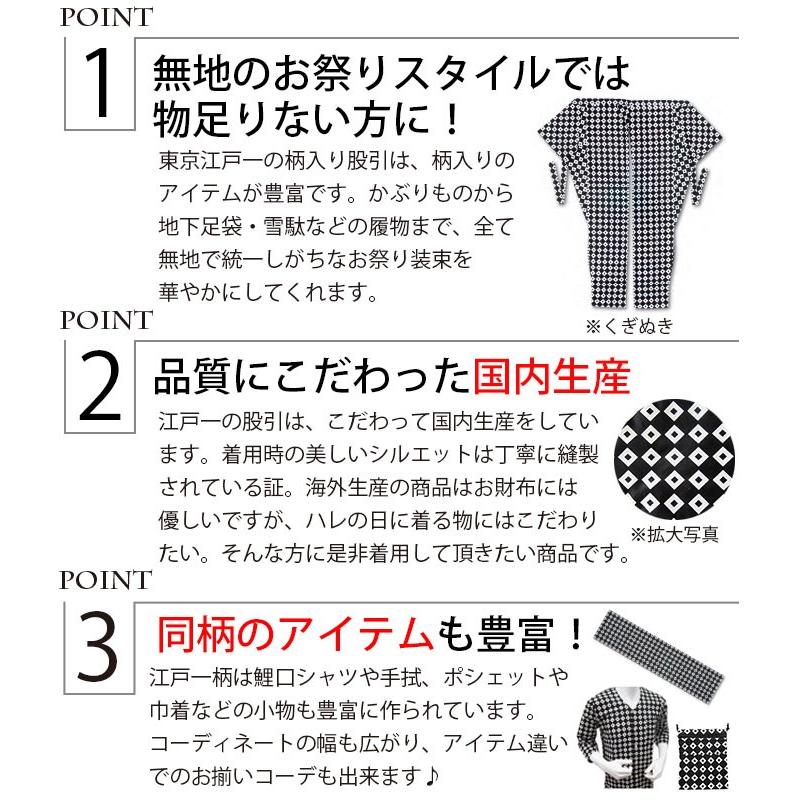 POINT

1

無地のお祭りスタイルでは物足りない方に！

東京江戸一の柄入り股引は、柄入りのアイテムが豊富です。かぶりものから地下足袋・雪駄などの履物まで、全て無地で統一しがちなお祭り装束を華やかにしてくれます。

※くぎぬき

POINT

2

品質にこだわった国内生産

江戸一の股引は、こだわって国内生産をしています。着用時の美しいシルエットは丁寧に縫製されている証。海外生産の商品はお財布には優しいですが、ハレの日に着る物にはこだわりたい。そんな方に是非着用して頂きたい商品です。

※拡大写真

POINT

3

同柄のアイテムも豊富！

江戸一柄は鯉口シャツや手拭、ポシェットや巾着などの小物も豊富に作られています。コーディネートの幅も広がり、アイテム違いでのお揃いコーデも出来ます♪