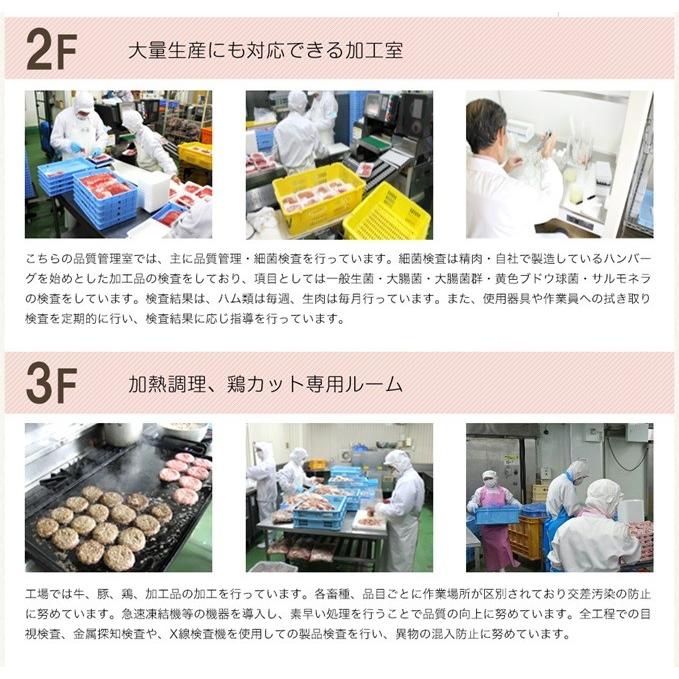 2F 大量生産にも対応できる加工室

こちらの品質管理室では、主に品質管理・細菌検査を行っています。細菌検査は精肉・自社で製造しているハンバーグを始めとした加工品の検査をしており、項目としては一般生菌・大腸菌・大腸菌群・黄色ブドウ球菌・サルモネラの検査をしています。検査結果は、ハム類は毎週、生肉は毎月行っています。また、使用器具や作業員への拭き取り検査を定期的に行い、検査結果に応じ指導を行っています。

3F 加熱調理、鶏カット専用ルーム

工場では牛、豚、鶏、加工品の加工を行っています。各畜種、品目ごとに作業場所が区別されており交差汚染の防止に努めています。急速凍結機等の機器を導入し、素早い処理を行うことで品質の向上に努めています。全工程での目視検査、金属探知検査や、X線検査機を使用しての製品検査を行い、異物の混入防止に努めています。