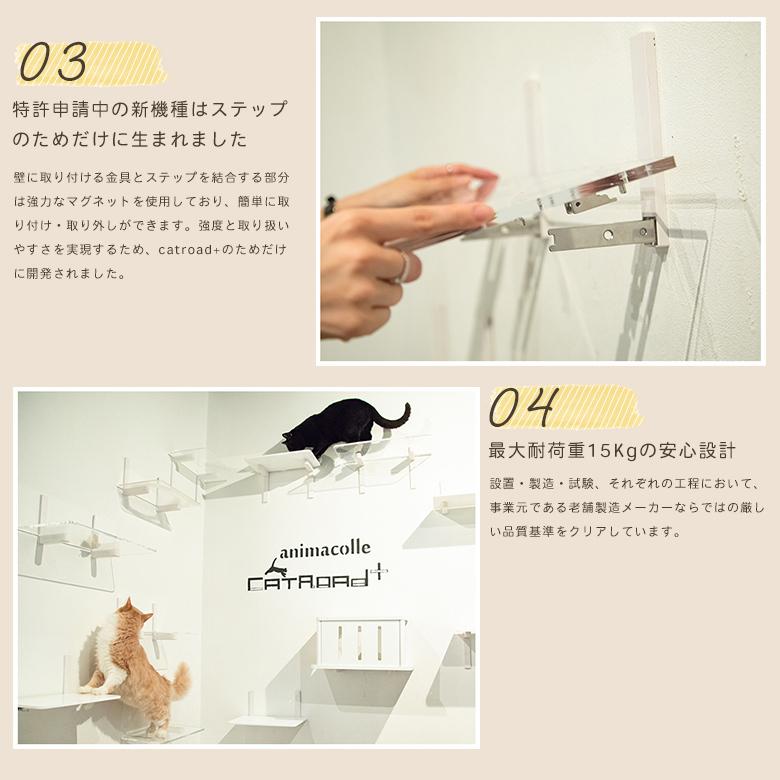 03

特許申請中の新機種はステップのためだけに生まれました

壁に取り付ける金具とステップを結合する部分は強力なマグネットを使用しており、簡単に取り付け・取り外しができます。強度と取り扱いやすさを実現するため、catroad+のためだけに開発されました。

04

最大耐荷重15Kgの安心設計

設置・製造・試験、それぞれの工程において、事業元である老舗製造メーカーならではの厳しい品質基準をクリアしています。

animacolle

CATROAD+