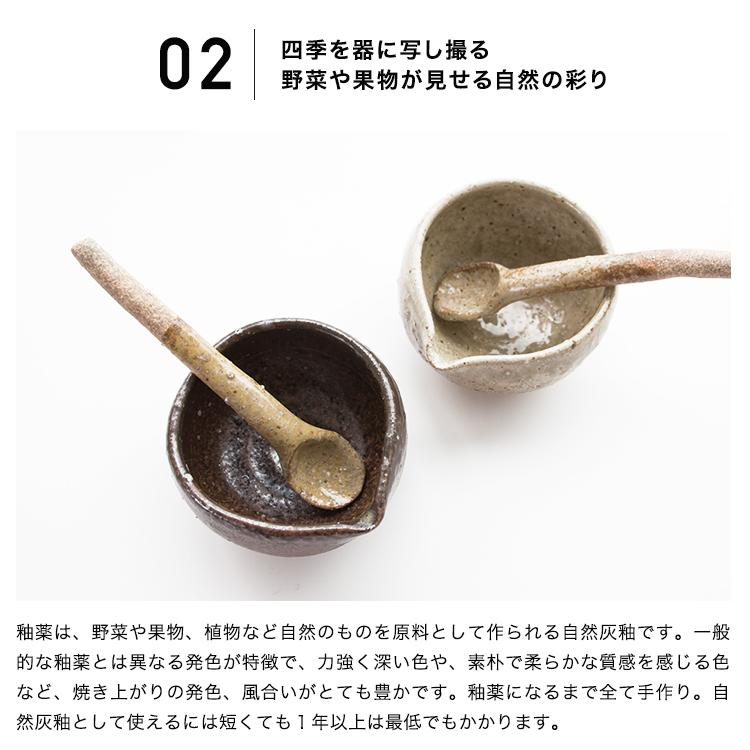 02

四季を器に写し撮る
野菜や果物が見せる自然の彩り

釉薬は、野菜や果物、植物など自然のものを原料として作られる自然灰釉です。一般的な釉薬とは異なる発色が特徴で、力強く深い色や、素朴で柔らかな質感を感じる色など、焼き上がりの発色、風合いがとても豊かです。釉薬になるまで全て手作り。自然灰釉として使えるには短くても１年以上は最低でもかかります。