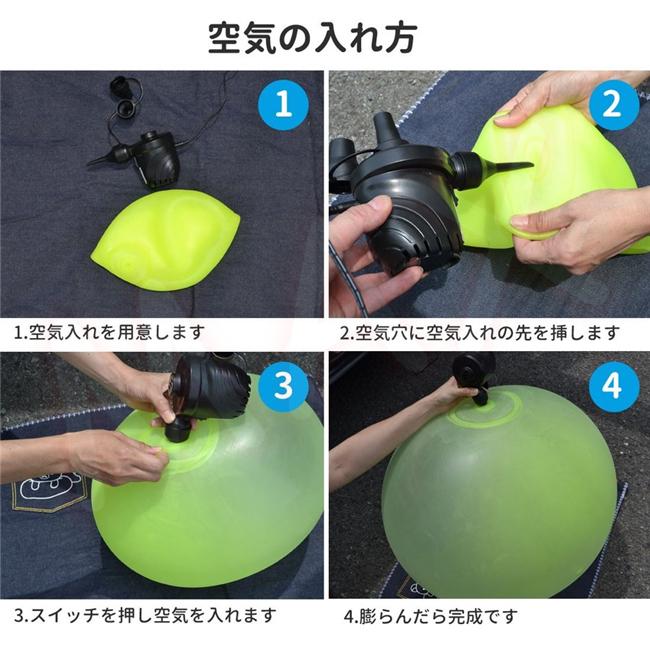 空気の入れ方

1

1.空気入れを用意します

2

2.空気穴に空気入れの先を挿します

3

3.スイッチを押し空気を入れます

4

4.膨らんだら完成です