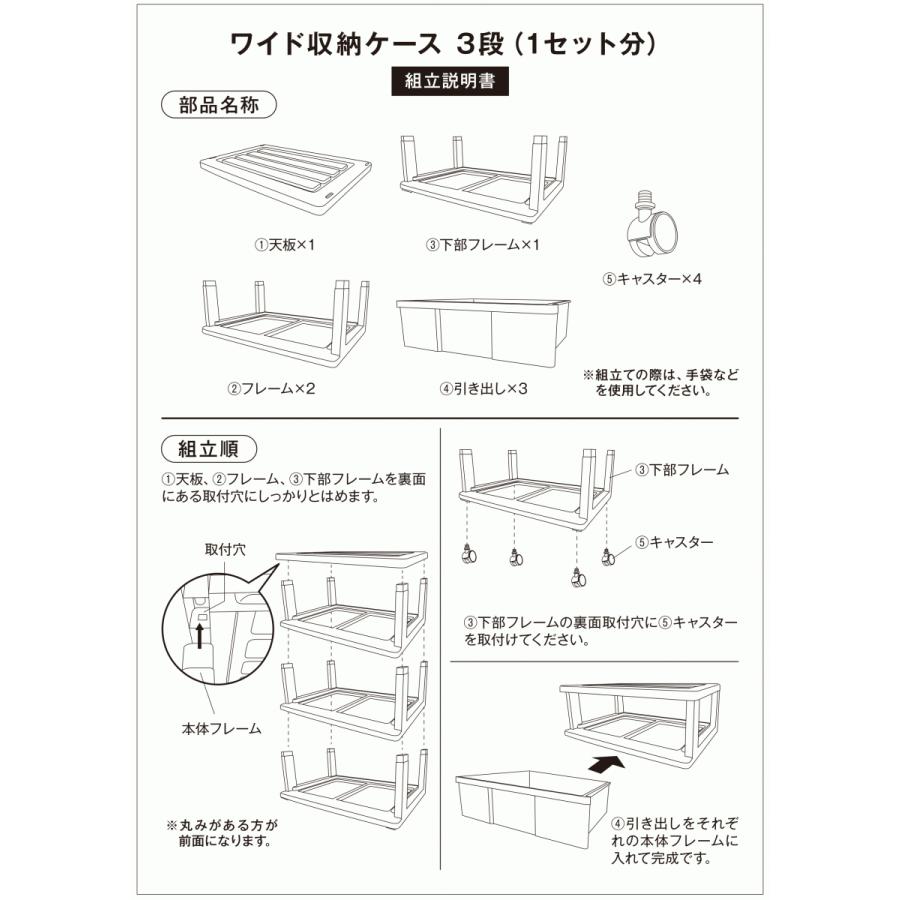 ワイド収納ケース 3段（1セット分）

組立説明書

部品名称

①天板×1

③下部フレーム×1

⑤キャスター×4

②フレーム×2

④引き出し×3

※組立ての際は、手袋などを使用してください。

組立順

①天板、②フレーム、③下部フレームを裏面にある取付穴にしっかりとはめます。

取付穴

本体フレーム

※丸みがある方が前面になります。

③下部フレーム

⑤キャスター

③下部フレームの裏面取付穴に⑤キャスターを取付けてください。

④引き出しをそれぞれの本体フレームに入れて完成です。