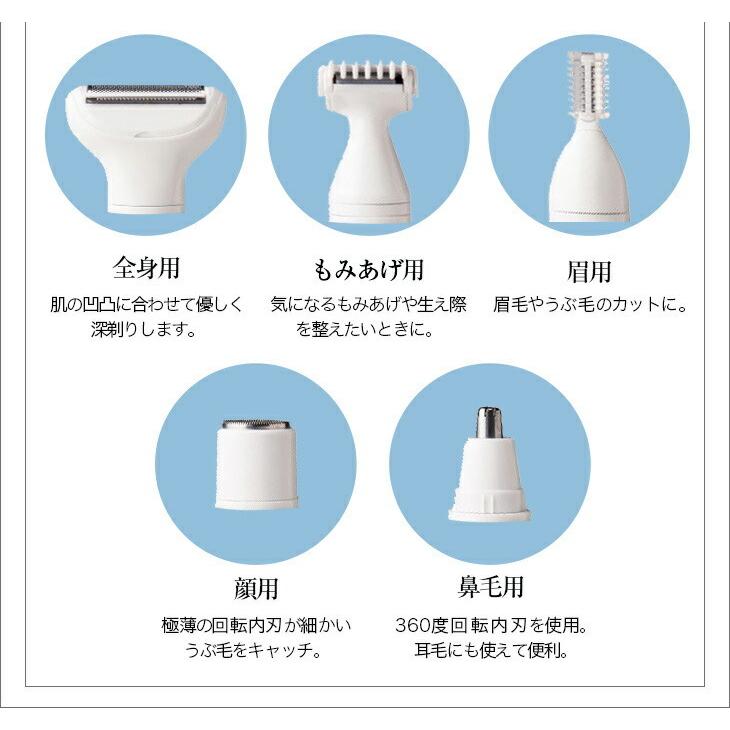 全身用

肌の凹凸に合わせて優しく深剃りします。

もみあげ用

気になるもみあげや生え際を整えたいときに。

眉用

眉毛やうぶ毛のカットに。

顔用

極薄の回転内刃が細かいうぶ毛をキャッチ。

鼻毛用

360度回転内刃を使用。耳毛にも使えて便利。