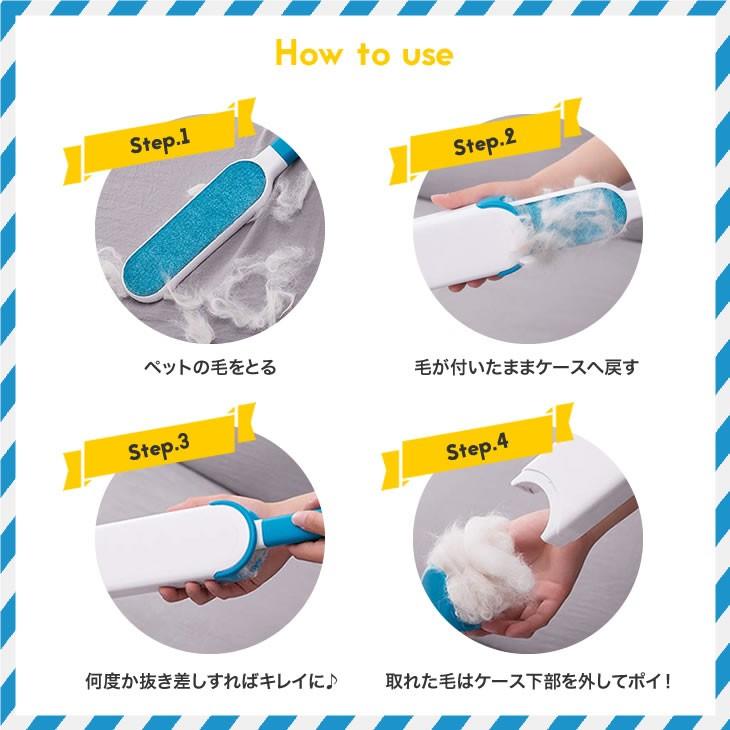 How to use

Step.1

ペットの毛をとる

Step.2

毛が付いたままケースへ戻す

Step.3

何度か抜き差しすればキレイに♪

Step.4

取れた毛はケース下部を外してポイ！