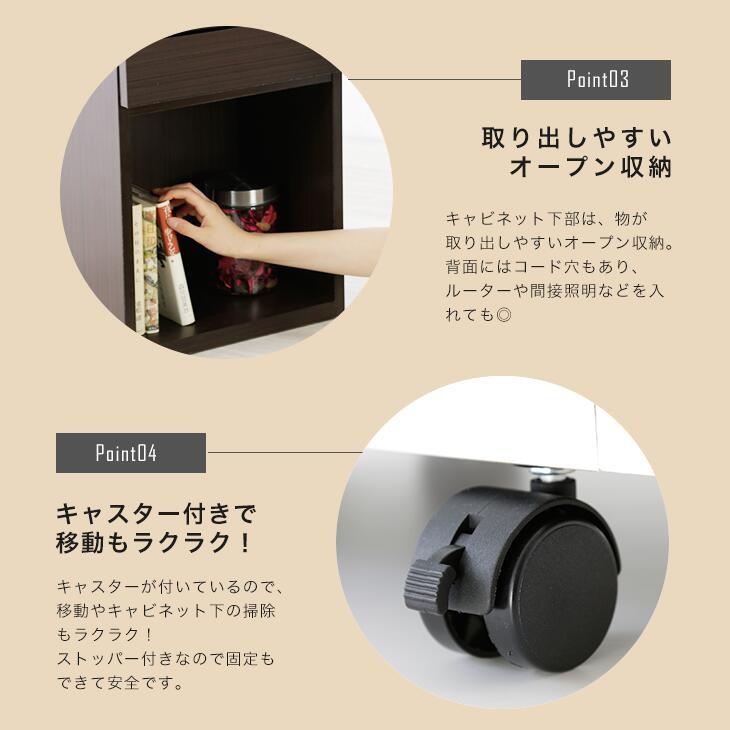 Point03

取り出しやすい
オープン収納

キャビネット下部は、物が取り出しやすいオープン収納。背面にはコード穴もあり、ルーターや間接照明などを入れても◎

Point04

キャスター付きで
移動もラクラク！

キャスターが付いているので、移動やキャビネット下の掃除もラクラク！
ストッパー付きなので固定もできて安全です。