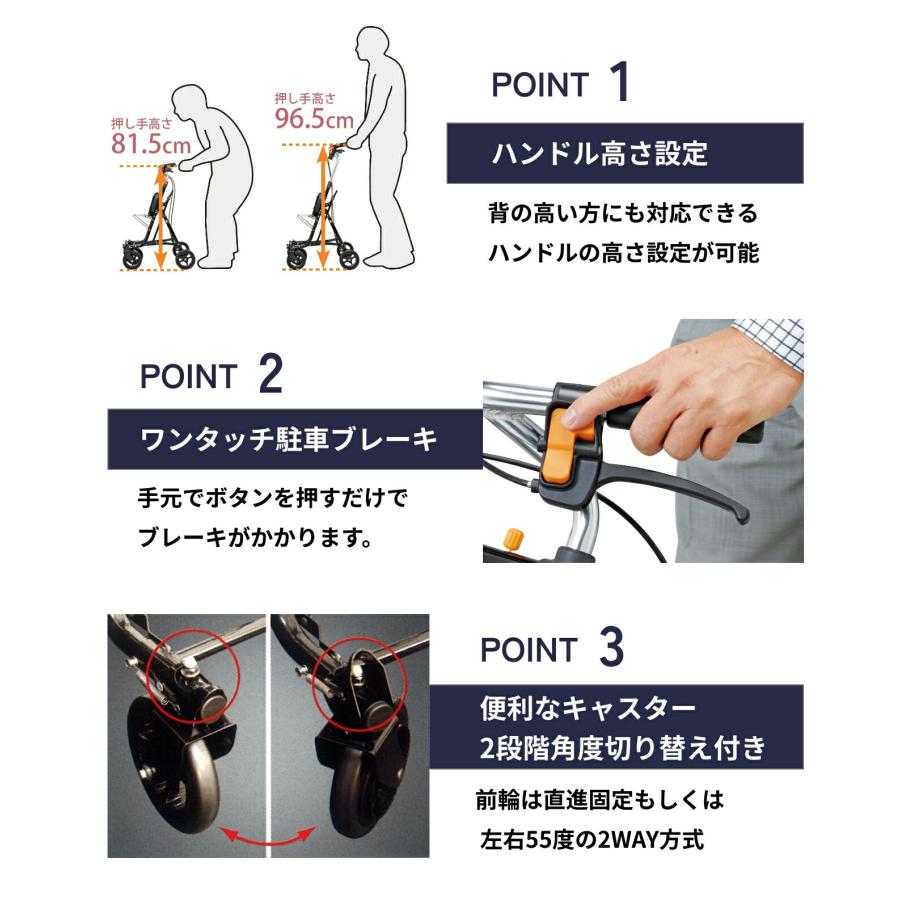 押し手高さ
81.5cm

押し手高さ
96.5cm

POINT 1

ハンドル高さ設定

背の高い方にも対応できる
ハンドルの高さ設定が可能

POINT 2

ワンタッチ駐車ブレーキ

手元でボタンを押すだけで
ブレーキがかかります。

POINT 3

便利なキャスター
2段階角度切り替え付き

前輪は直進固定もしくは
左右55度の2WAY方式