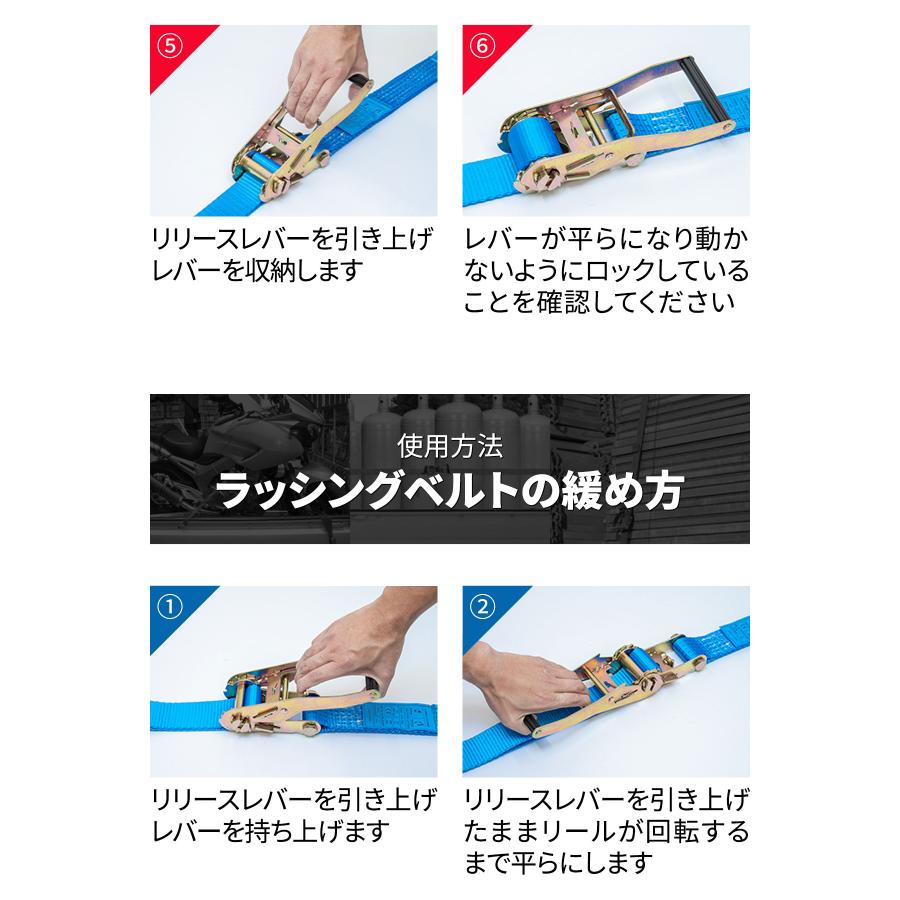 ⑤

リリースレバーを引き上げレバーを収納します

⑥

レバーが平らになり動かないようにロックしていることを確認してください

使用方法
ラッシングベルトの緩め方

①

リリースレバーを引き上げレバーを持ち上げます

②

リリースレバーを引き上げたままリールが回転するまで平らにします