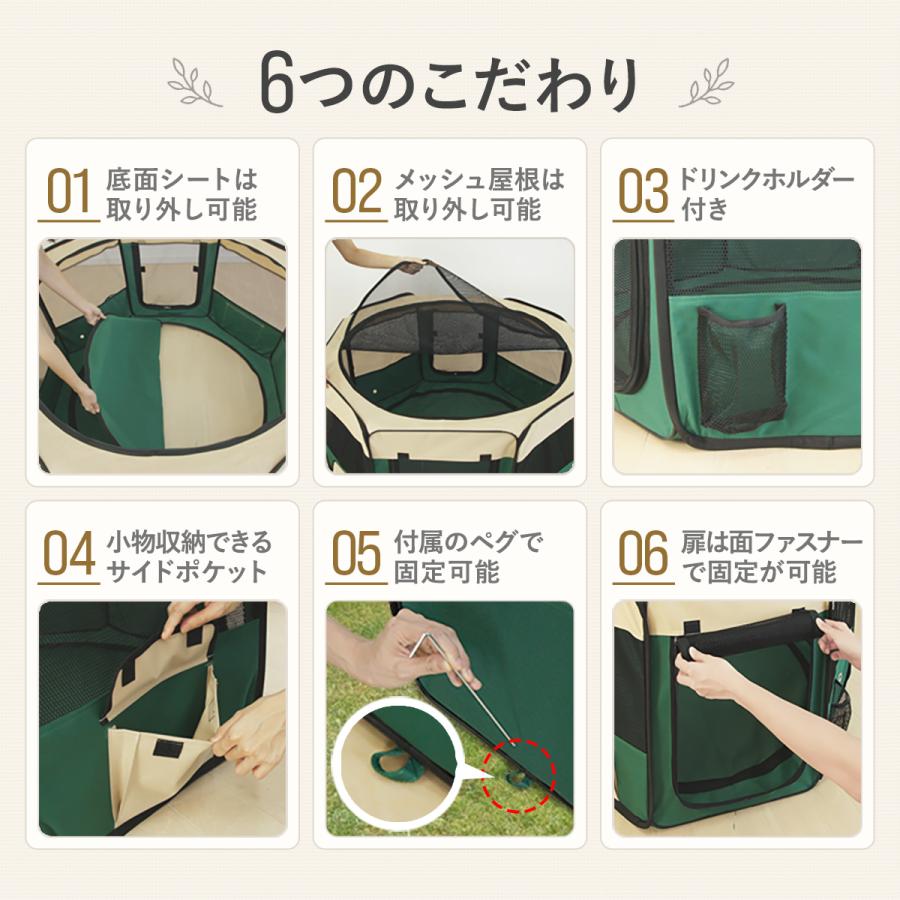 6つのこだわり

01 底面シートは取り外し可能

02 メッシュ屋根は取り外し可能

03 ドリンクホルダー付き

04 小物収納できるサイドポケット

05 付属のペグで固定可能

06 扉は面ファスナーで固定が可能