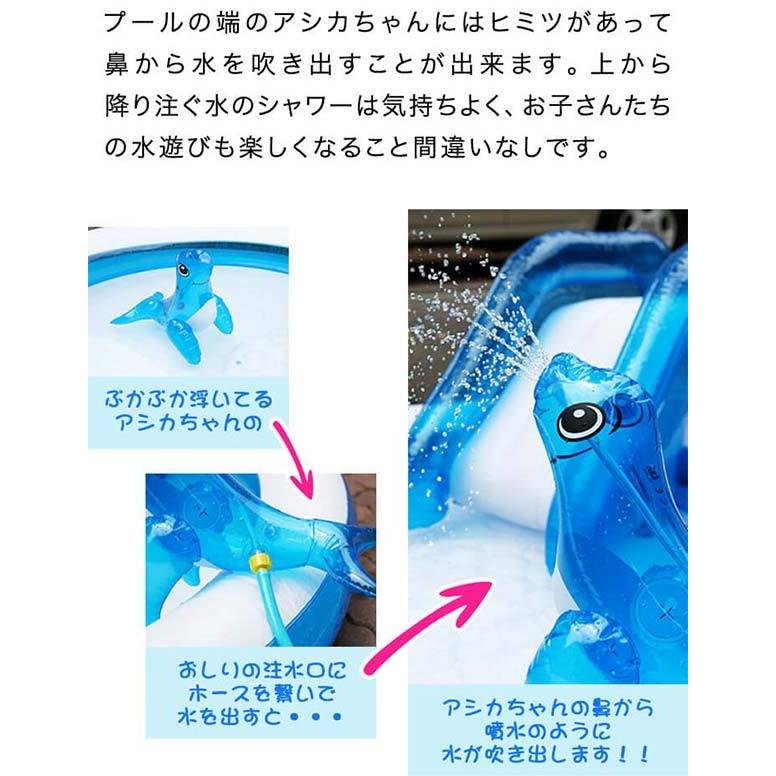 プールの端のアシカちゃんにはヒミツがあって鼻から水を吹き出すことが出来ます。上から降り注ぐ水のシャワーは気持ちよく、お子さんたちの水遊びも楽しくなること間違いなしです。

ぷかぷか浮いてるアシカちゃんの

おしりの注水口にホースを繋いで水を出すと・・・

アシカちゃんの鼻から噴水のように水が吹き出します！！