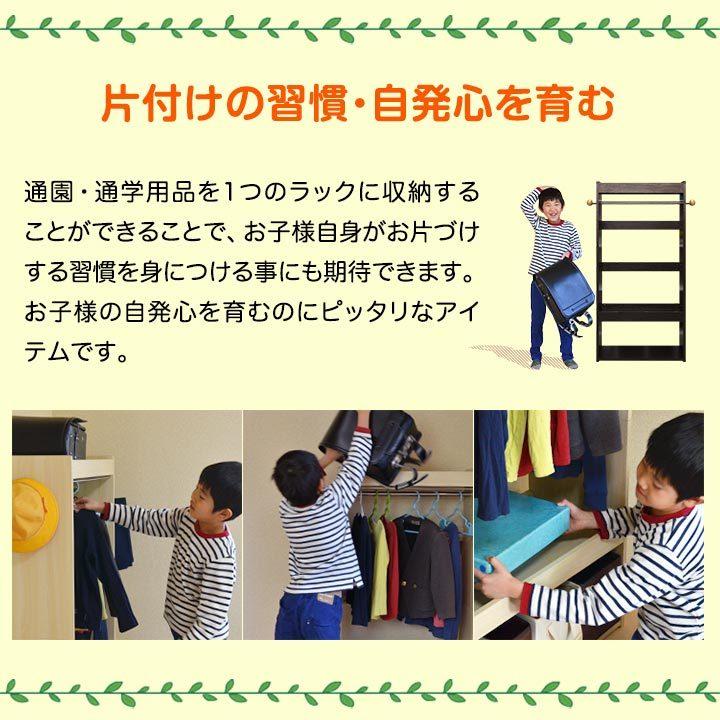 片付けの習慣・自発心を育む

通園・通学用品を1つのラックに収納することができることで、お子様自身がお片づけする習慣を身につける事にも期待できます。お子様の自発心を育むのにピッタリなアイテムです。