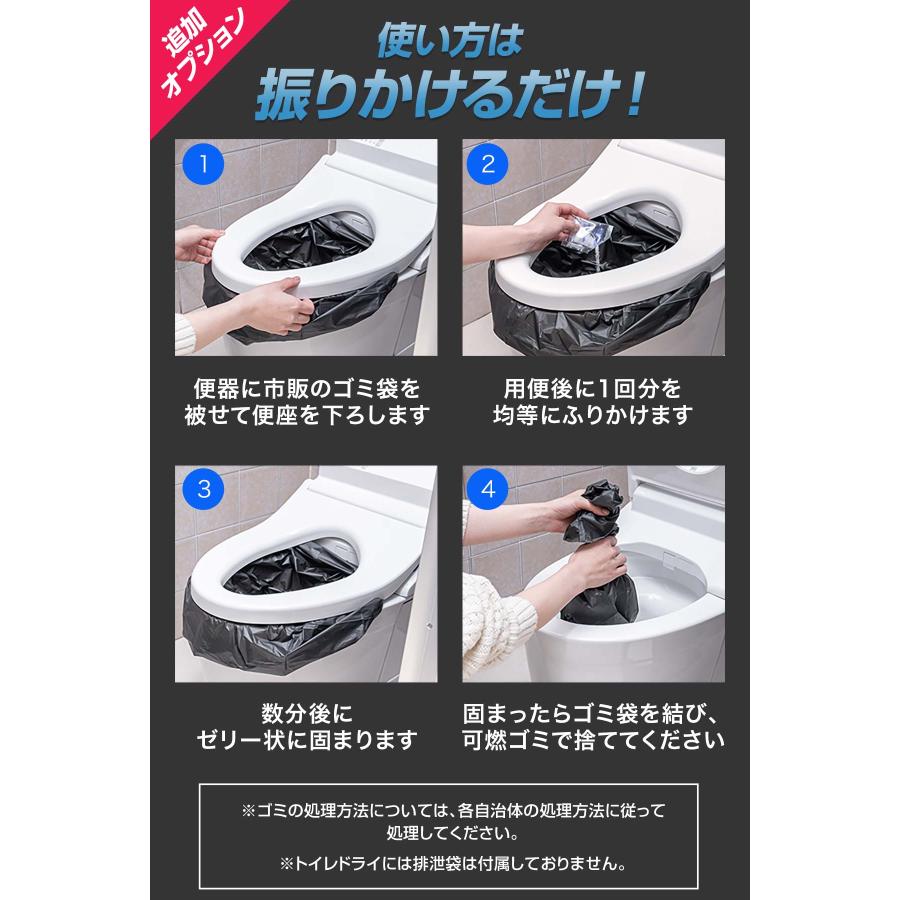 追加オプション

使い方は
振りかけるだけ！

1
便器に市販のゴミ袋を被せて便座を下ろします

2
用便後に1回分を均等にふりかけます

3
数分後にゼリー状に固まります

4
固まったらゴミ袋を結び、可燃ゴミで捨ててください

※ゴミの処理方法については、各自治体の処理方法に従って処理してください。
※トイレドライには排泄袋は付属しておりません。