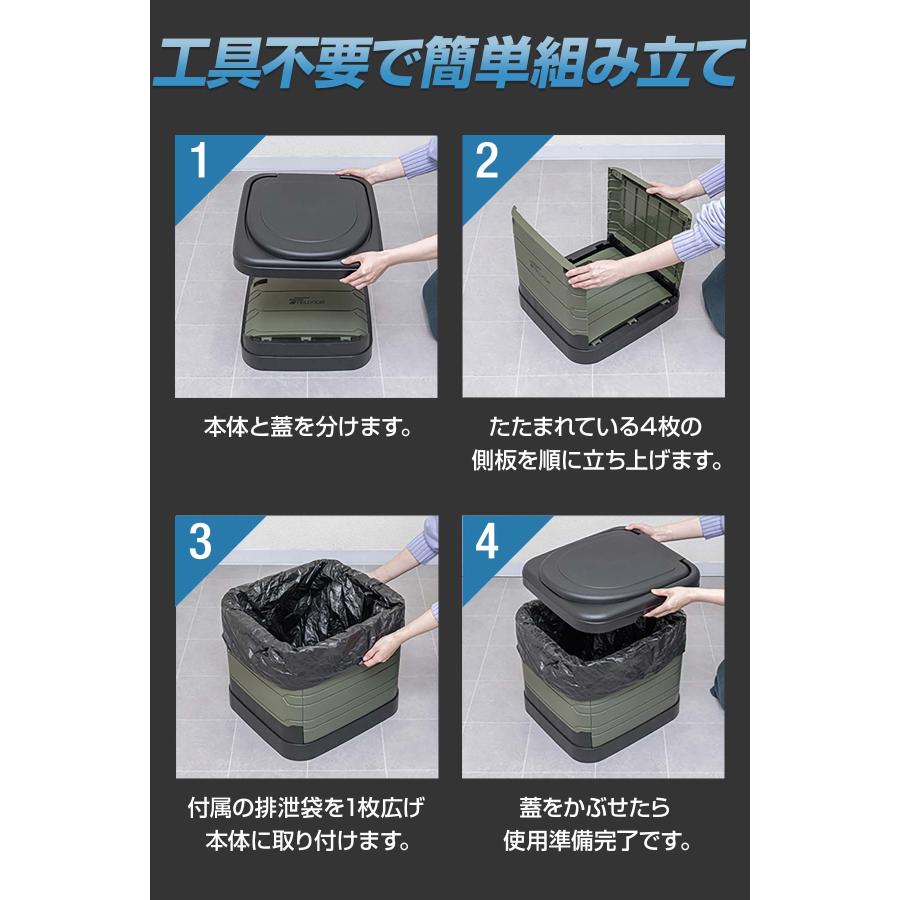 工具不要で簡単組み立て

1

本体と蓋を分けます。

2

たたまれている4枚の側板を順に立ち上げます。

3

付属の排泄袋を1枚広げ本体に取り付けます。

4

蓋をかぶせたら使用準備完了です。