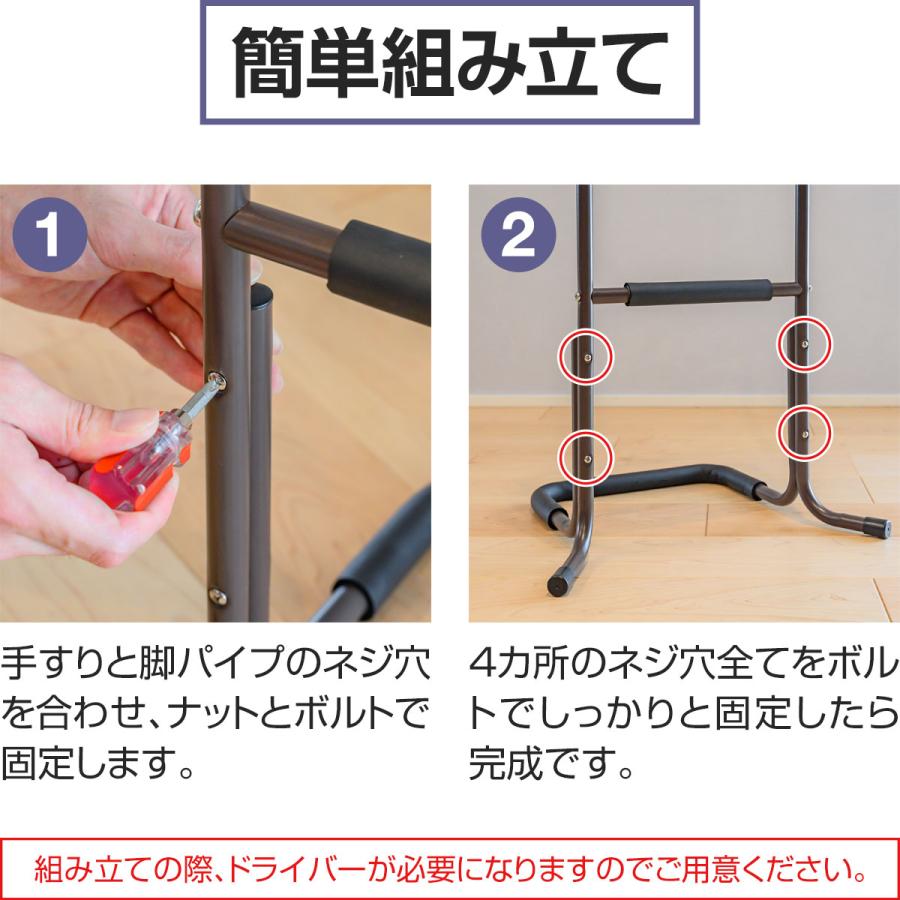 簡単組み立て

1

手すりと脚パイプのネジ穴を合わせ、ナットとボルトで固定します。

2

4カ所のネジ穴全てをボルトでしっかりと固定したら完成です。

組み立ての際、ドライバーが必要になりますのでご用意ください。