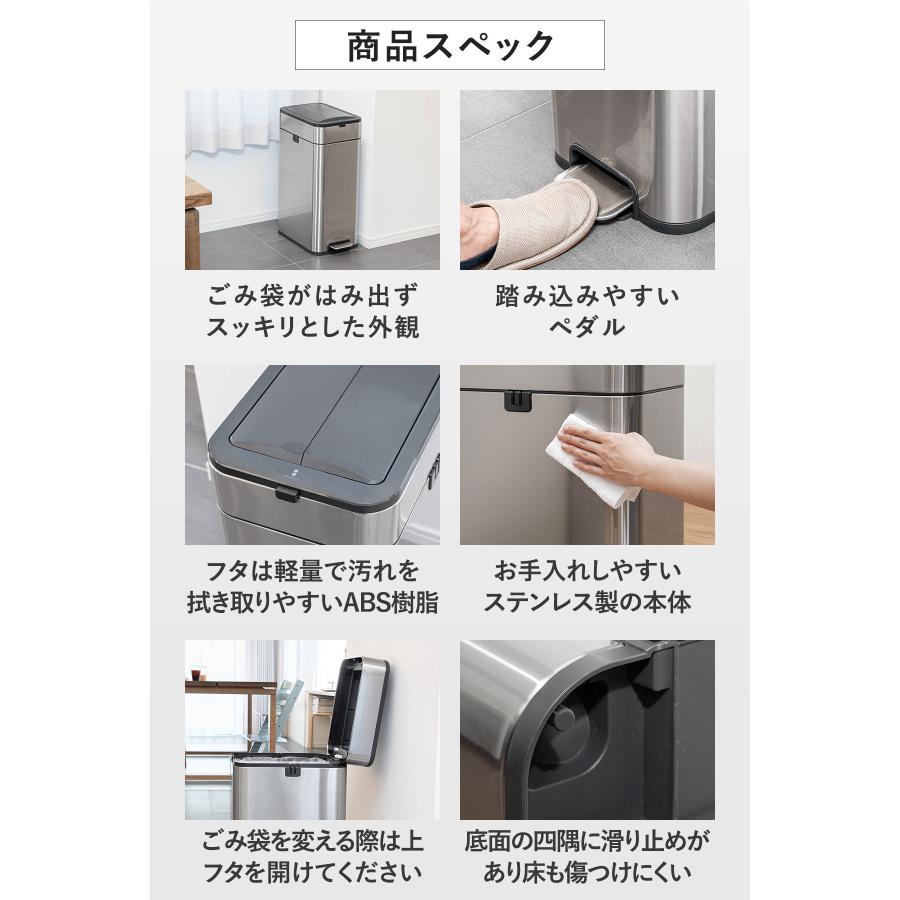 商品スペック

ごみ袋がはみ出ず
スッキリとした外観

踏み込みやすい
ペダル

フタは軽量で汚れを
拭き取りやすいABS樹脂

お手入れしやすい
ステンレス製の本体

ごみ袋を変える際は上
フタを開けてください

底面の四隅に滑り止めが
あり床も傷つけにくい