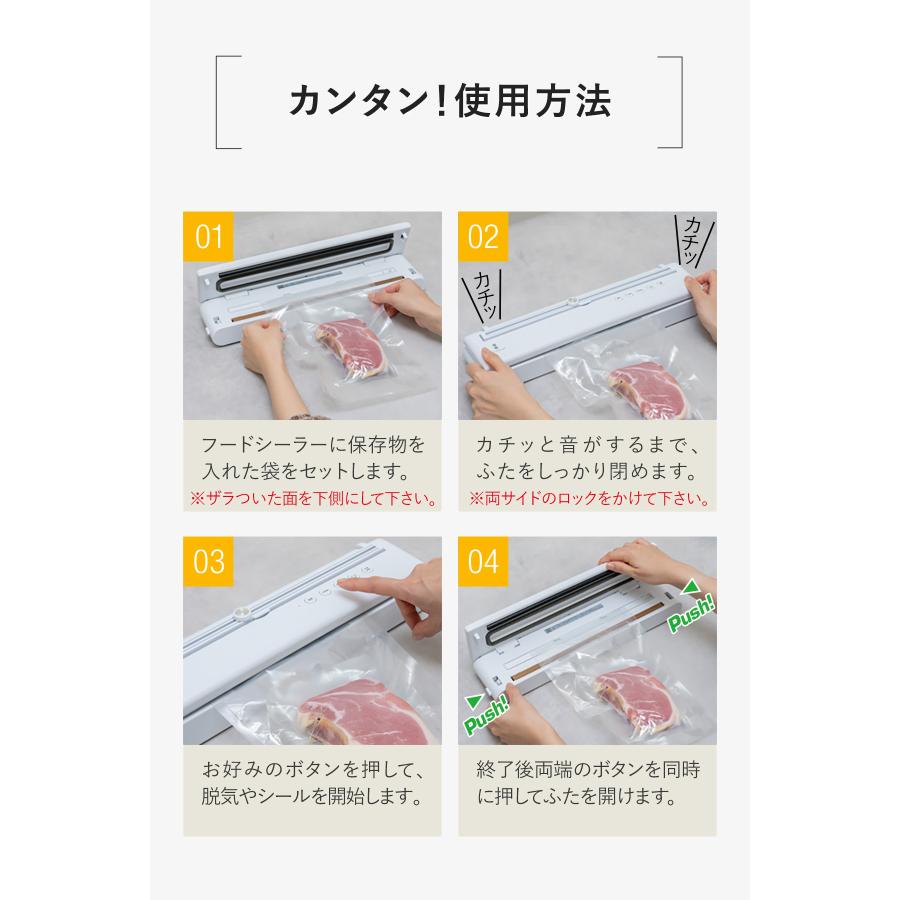 カンタン!使用方法

01

フードシーラーに保存物を入れた袋をセットします。
※ザラついた面を下側にして下さい。

02

カチッ

カチッ

カチッと音がするまで、ふたをしっかり閉めます。
※両サイドのロックをかけて下さい。

03

お好みのボタンを押して、脱気やシールを開始します。

04

Push!

Push!

終了後両端のボタンを同時に押してふたを開けます。