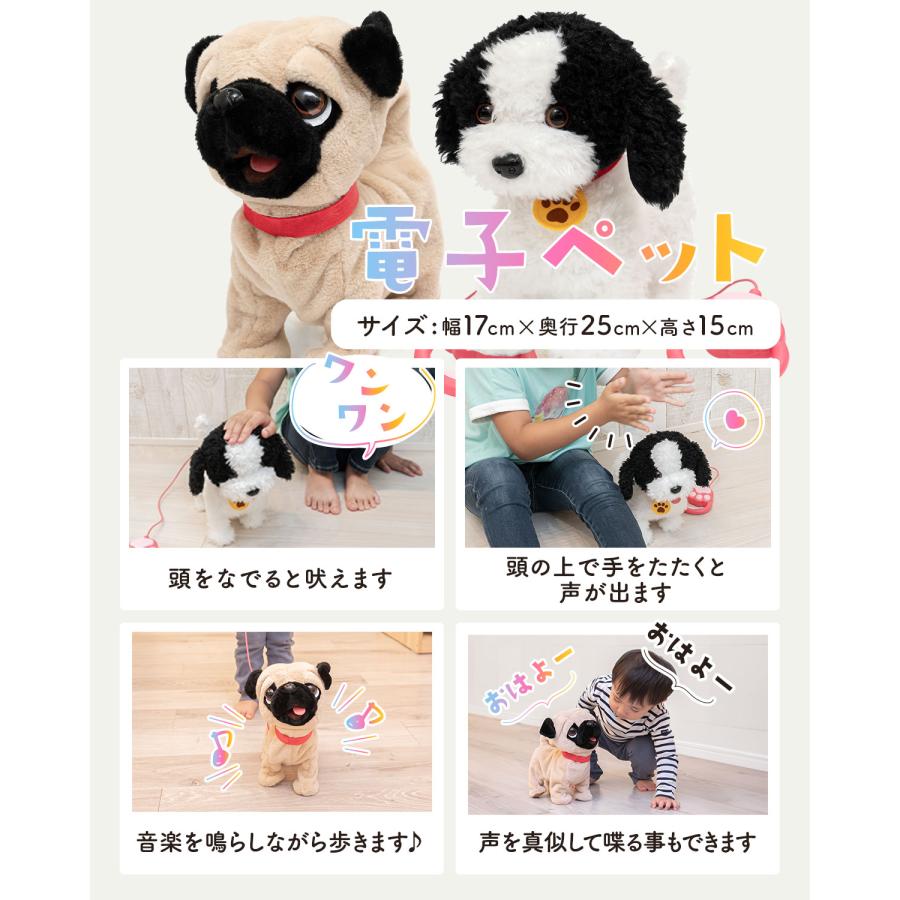 電子ペット

サイズ：幅17cm×奥行25cm×高さ15cm

ワンワン

頭をなでると吠えます

頭の上で手をたたくと声が出ます

音楽を鳴らしながら歩きます♪

おはよー

おはよー

声を真似して喋る事もできます