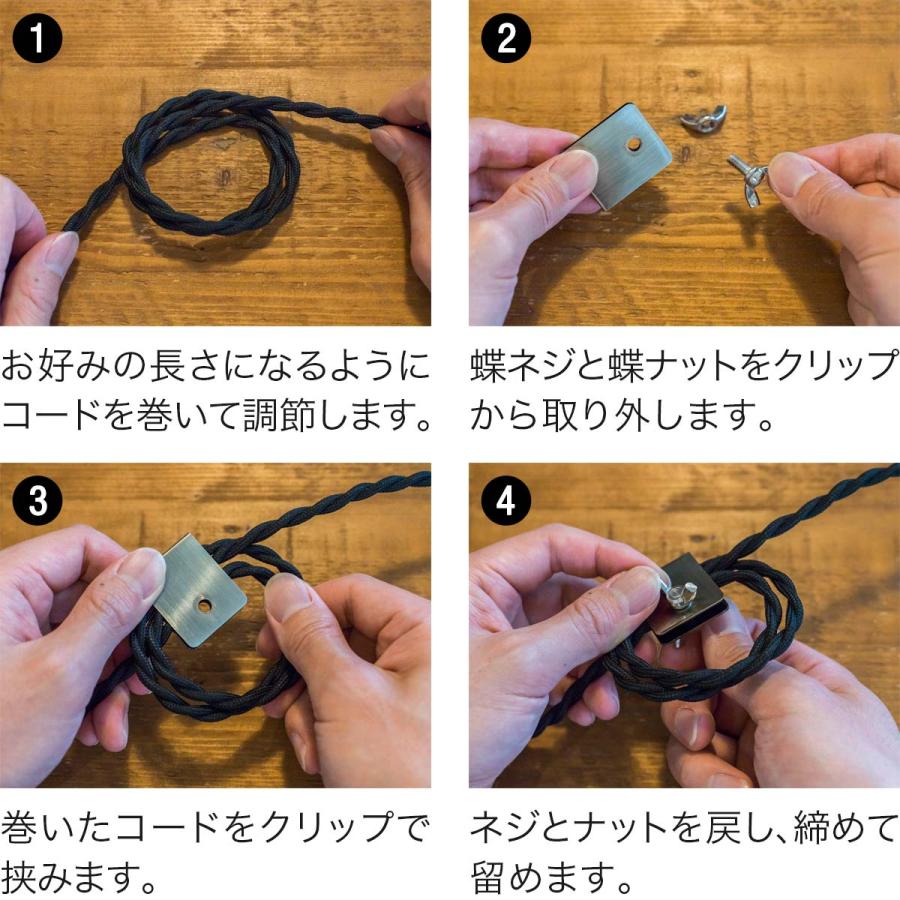 1

お好みの長さになるようにコードを巻いて調節します。

2

蝶ネジと蝶ナットをクリップから取り外します。

3

巻いたコードをクリップで挟みます。

4

ネジとナットを戻し、締めて留めます。