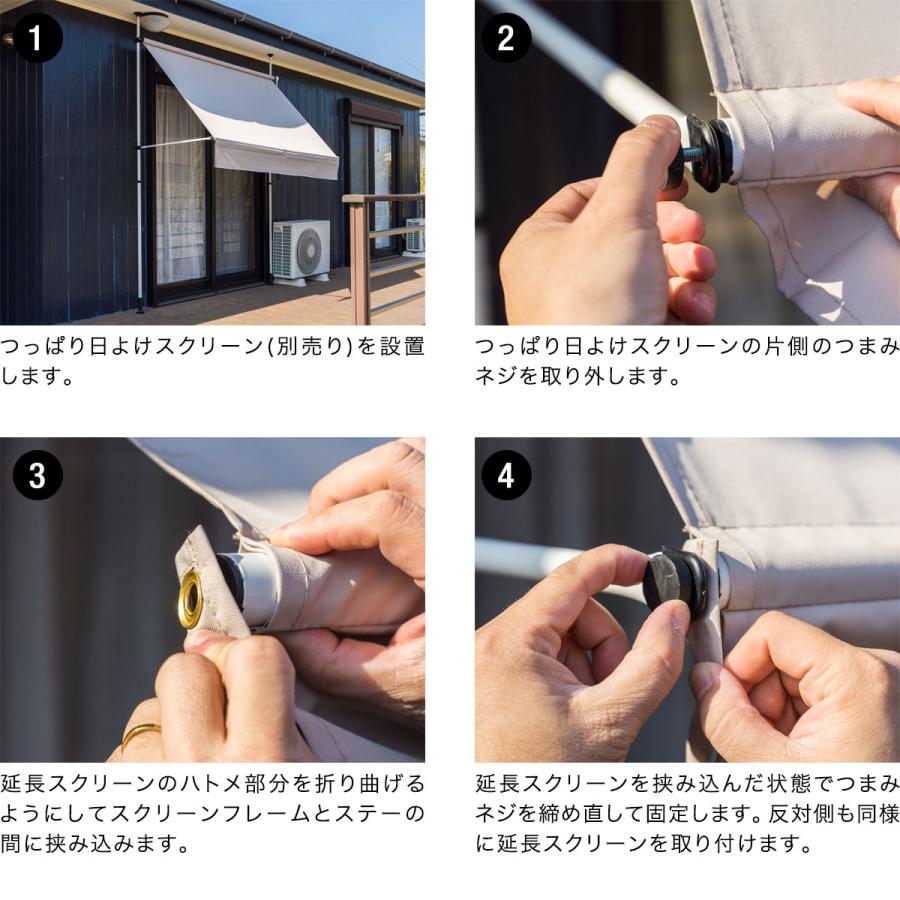 1

つっぱり日よけスクリーン(別売り)を設置します。

2

つっぱり日よけスクリーンの片側のつまみネジを取り外します。

3

延長スクリーンのハトメ部分を折り曲げるようにしてスクリーンフレームとステーの間に挟み込みます。

4

延長スクリーンを挟み込んだ状態でつまみネジを締め直して固定します。反対側も同様に延長スクリーンを取り付けます。