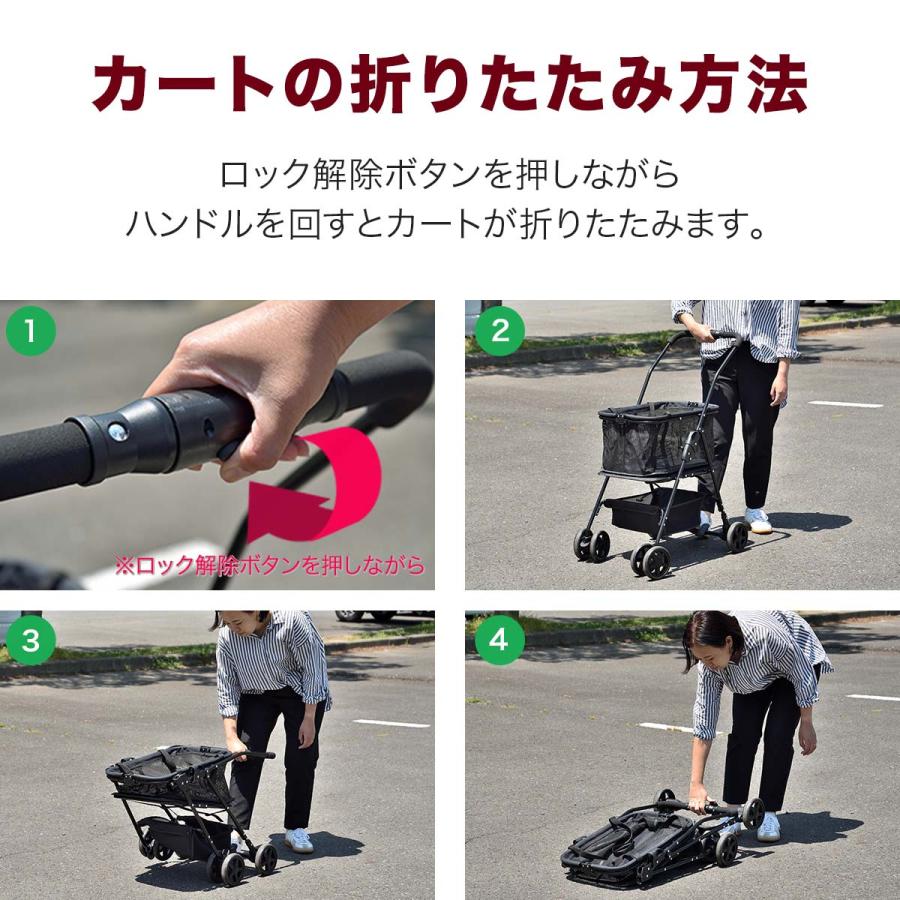 カートの折りたたみ方法

ロック解除ボタンを押しながら
ハンドルを回すとカートが折りたたみます。

1

※ロック解除ボタンを押しながら

2

3

4