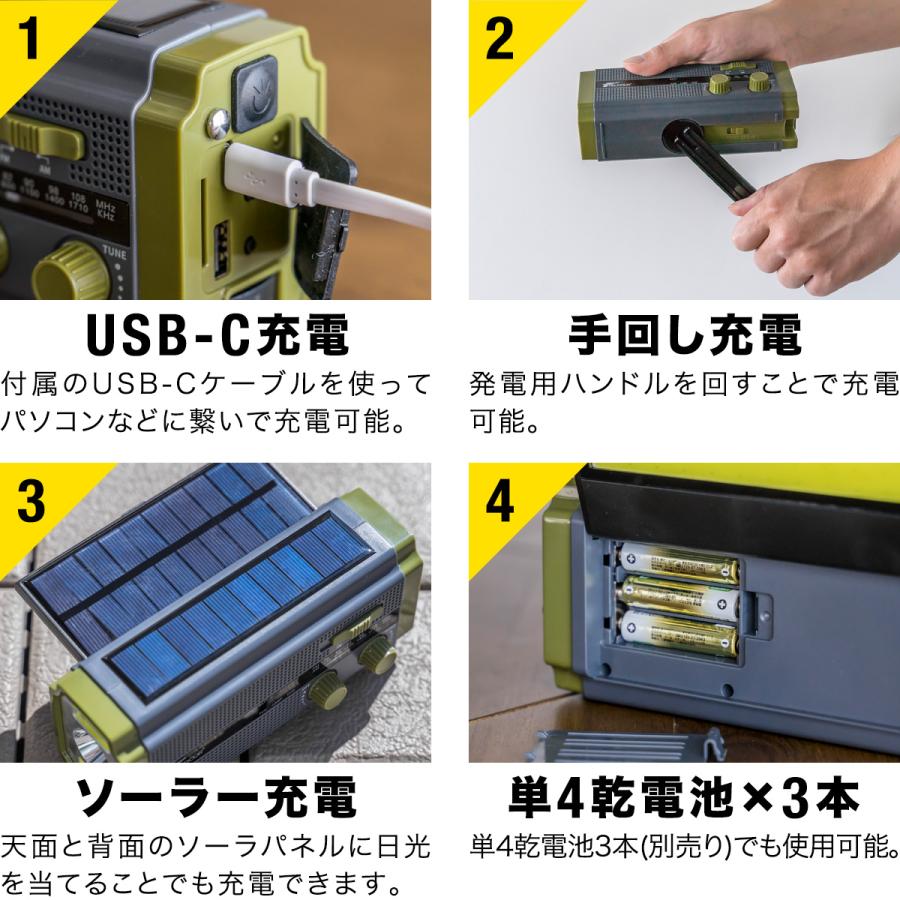 1

AM

MHz
KHz

TUNE

USB-C充電

付属のUSB-Cケーブルを使ってパソコンなどに繋いで充電可能。

2

手回し充電

発電用ハンドルを回すことで充電可能。

3

ソーラー充電

天面と背面のソーラパネルに日光を当てることでも充電できます。

4

単4乾電池×3本

単4乾電池3本(別売り)でも使用可能。