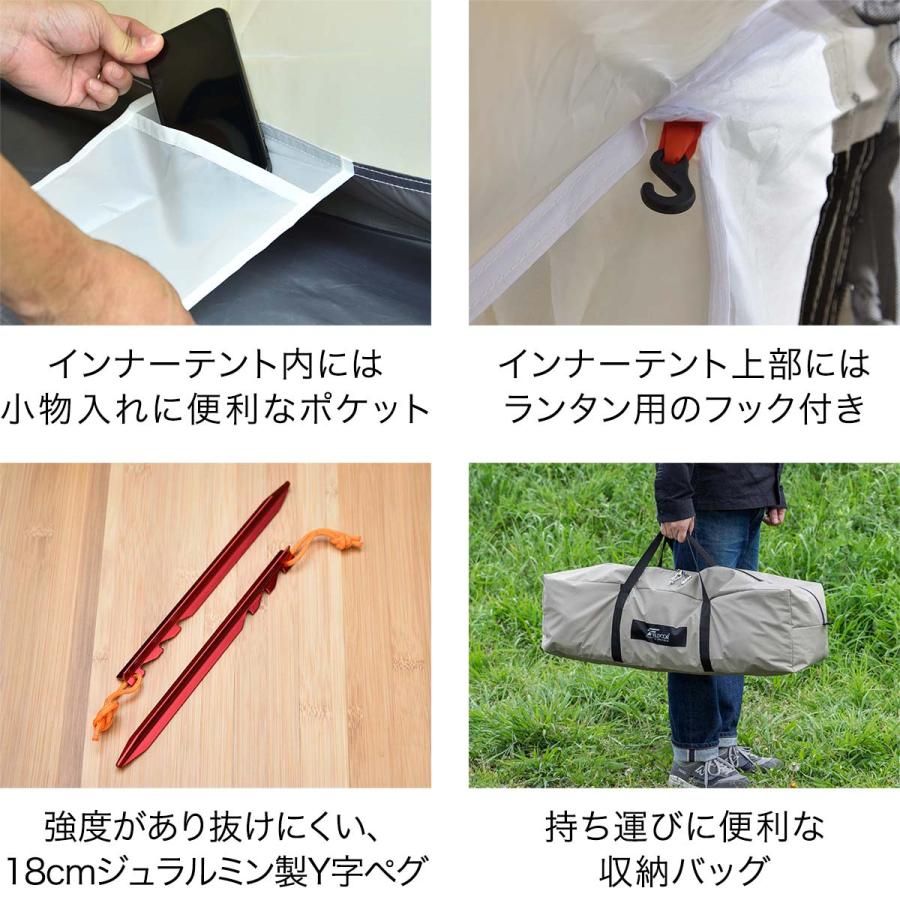 インナーテント内には
小物入れに便利なポケット

インナーテント上部には
ランタン用のフック付き

強度があり抜けにくい、
18cmジュラルミン製Y字ペグ

持ち運びに便利な
収納バッグ