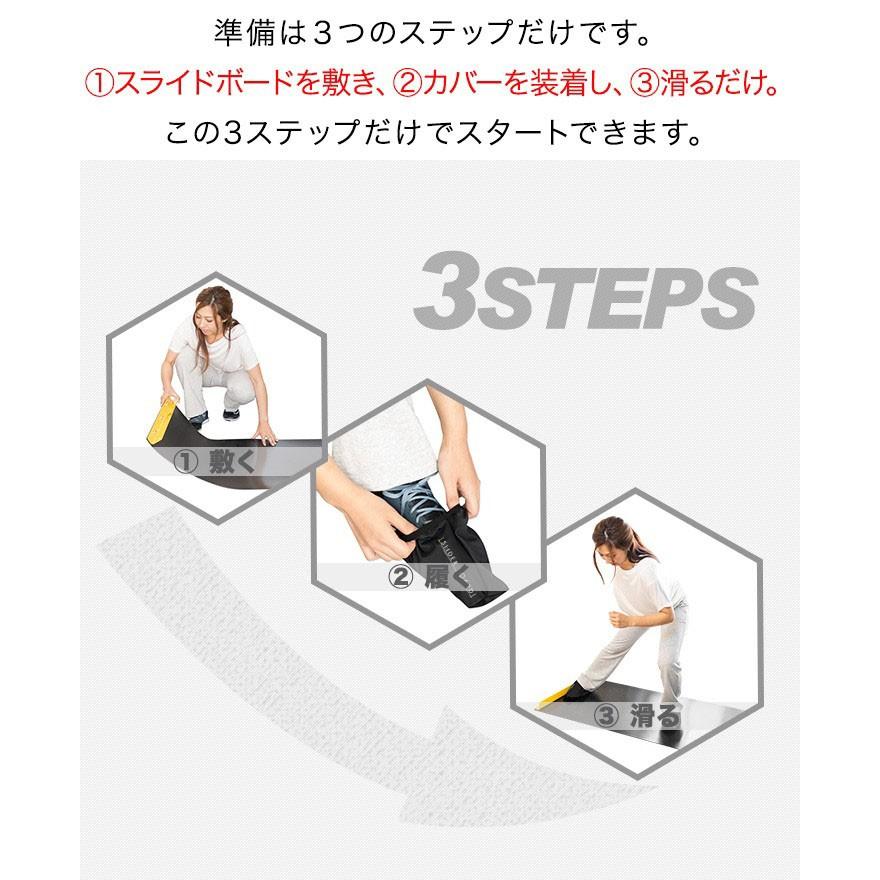 準備は３つのステップだけです。
①スライドボードを敷き、②カバーを装着し、③滑るだけ。
この3ステップだけでスタートできます。

3STEPS

① 敷く

② 履く

③ 滑る