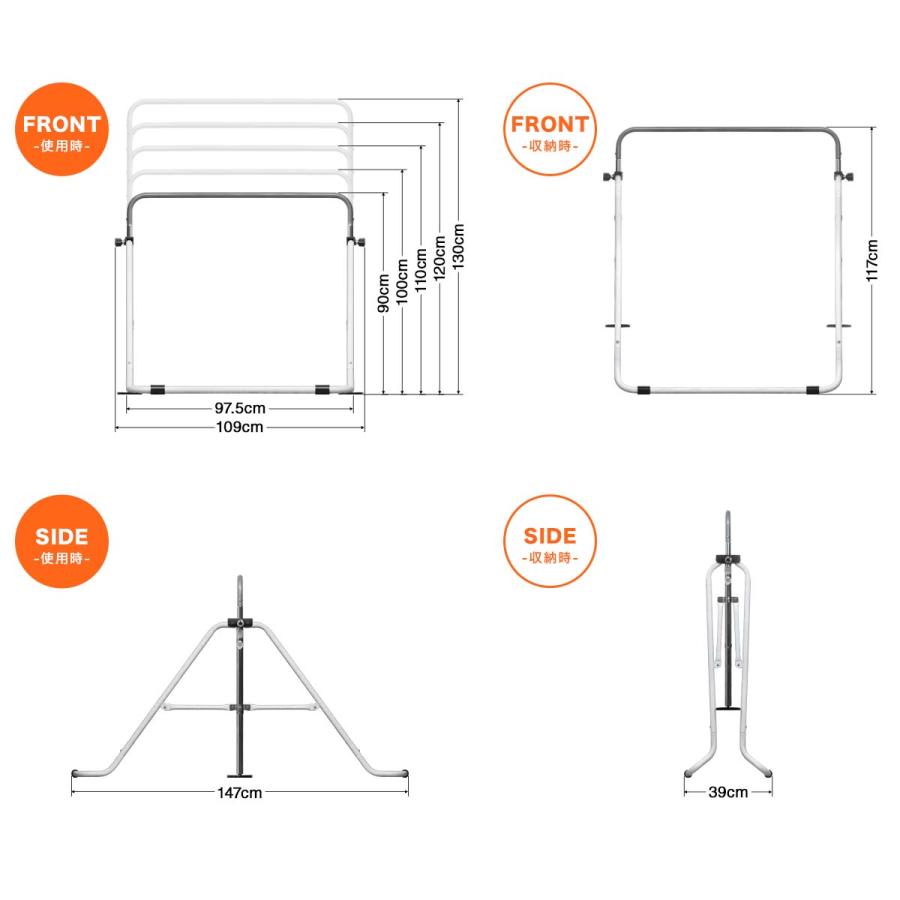 FRONT
-使用時-

90cm
100cm
110cm
120cm
130cm

97.5cm
109cm

FRONT
-収納時-

117cm

SIDE
-使用時-

147cm

SIDE
-収納時-

39cm