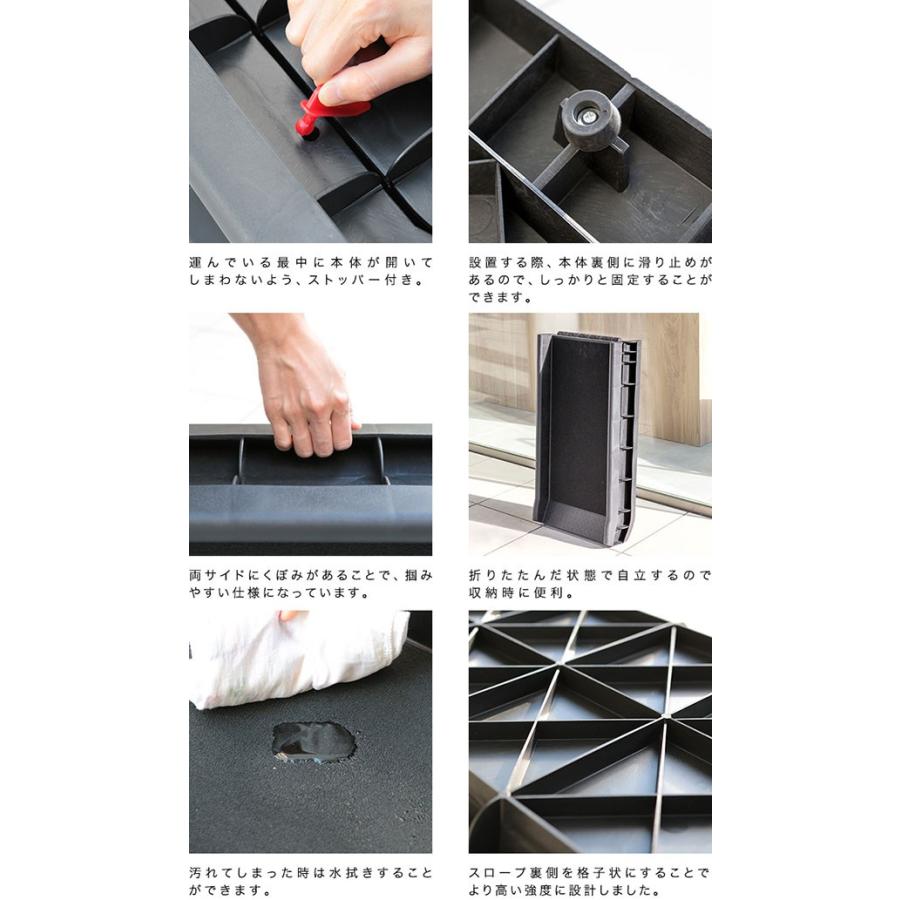 運んでいる最中に本体が開いてしまわないよう、ストッパー付き。

設置する際、本体裏側に滑り止めがあるので、しっかりと固定することができます。

両サイドにくぼみがあることで、掴みやすい仕様になっています。

折りたたんだ状態で自立するので収納時に便利。

汚れてしまった時は水拭きすることができます。

スロープ裏側を格子状にすることでより高い強度に設計しました。