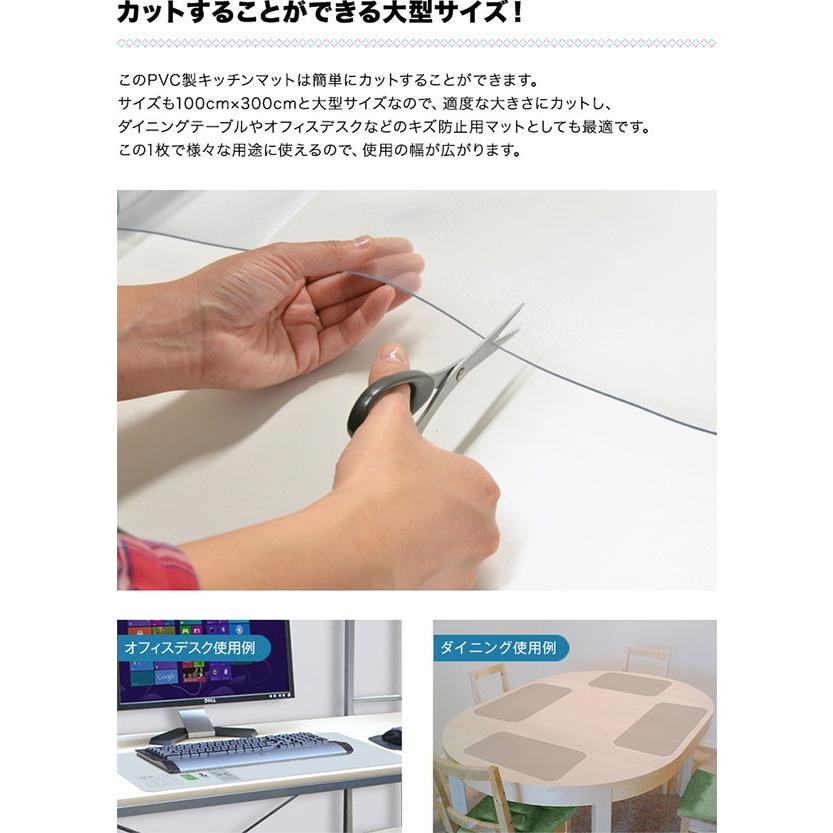 カットすることができる大型サイズ！

このPVC製キッチンマットは簡単にカットすることができます。
サイズも100cm×300cmと大型サイズなので、適度な大きさにカットし、
ダイニングテーブルやオフィスデスクなどのキズ防止用マットとしても最適です。
この1枚で様々な用途に使えるので、使用の幅が広がります。

オフィスデスク使用例

Google

DELL

ダイニング使用例