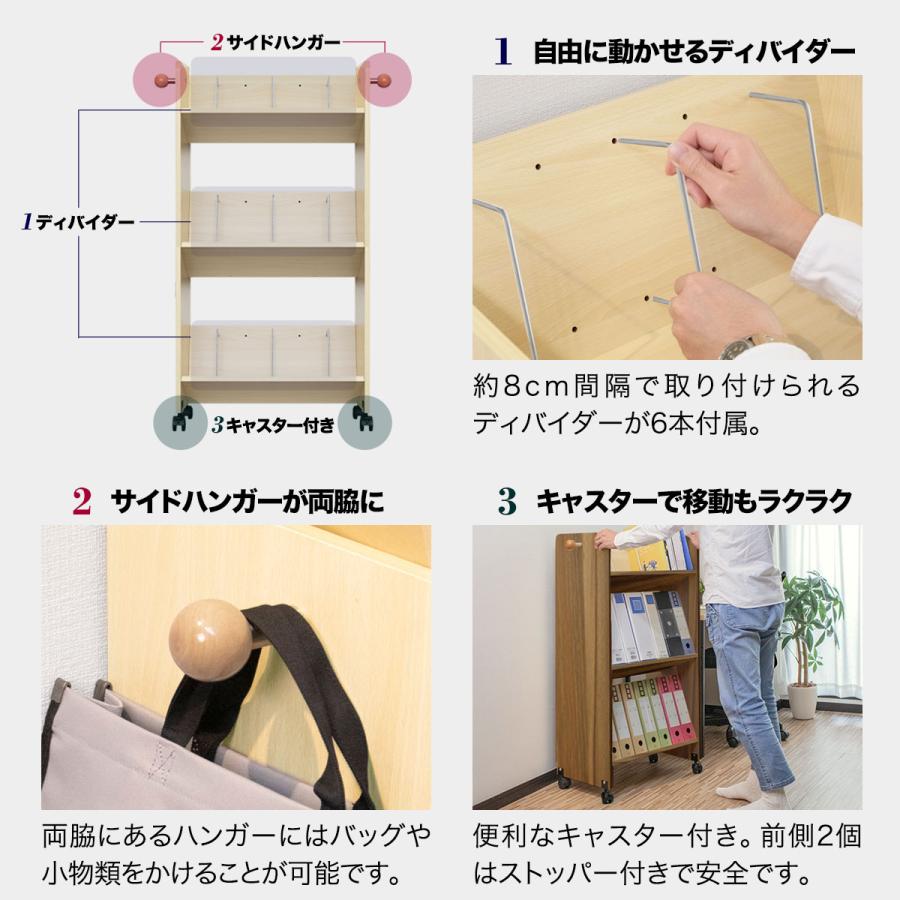 2 サイドハンガー

1 ディバイダー

3 キャスター付き

1 自由に動かせるディバイダー

約8cm間隔で取り付けられるディバイダーが6本付属。

2 サイドハンガーが両脇に

両脇にあるハンガーにはバッグや小物類をかけることが可能です。

3 キャスターで移動もラクラク

便利なキャスター付き。前側2個はストッパー付きで安全です。