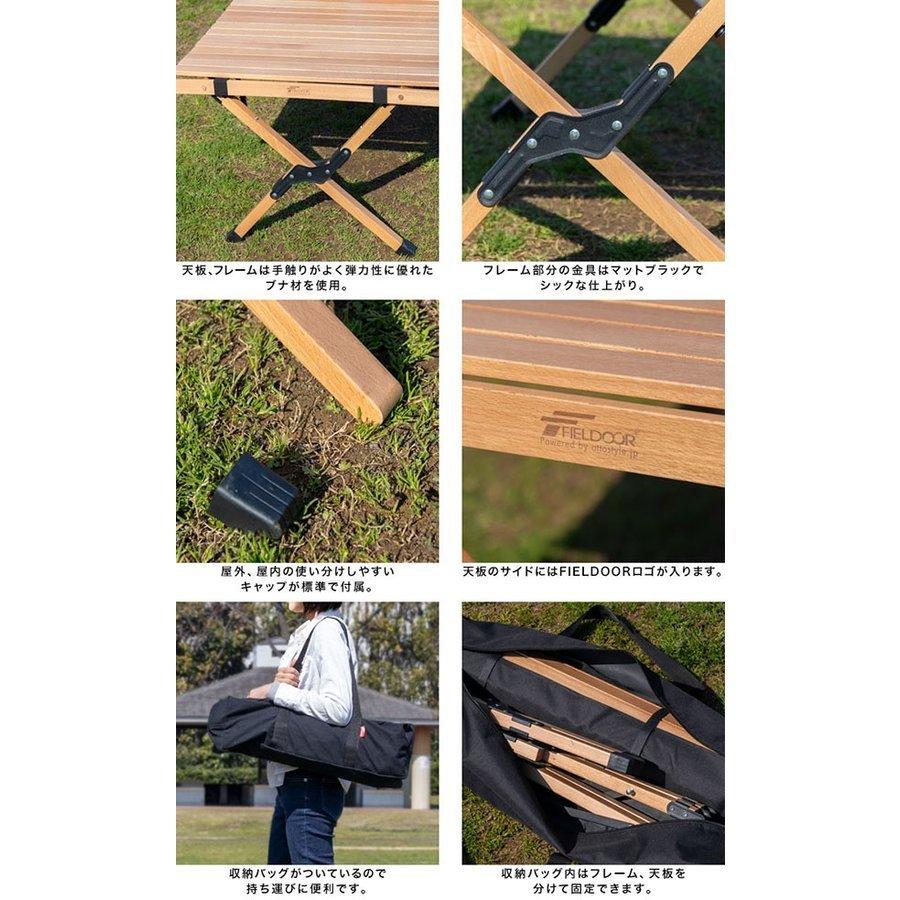 天板、フレームは手触りがよく弾力性に優れたブナ材を使用。

フレーム部分の金具はマットブラックでシックな仕上がり。

FIELDOOR
Powered by ottostyle.jp

屋外、屋内の使い分けしやすいキャップが標準で付属。

天板のサイドにはFIELDOORロゴが入ります。

収納バッグがついているので持ち運びに便利です。

収納バッグ内はフレーム、天板を分けて固定できます。