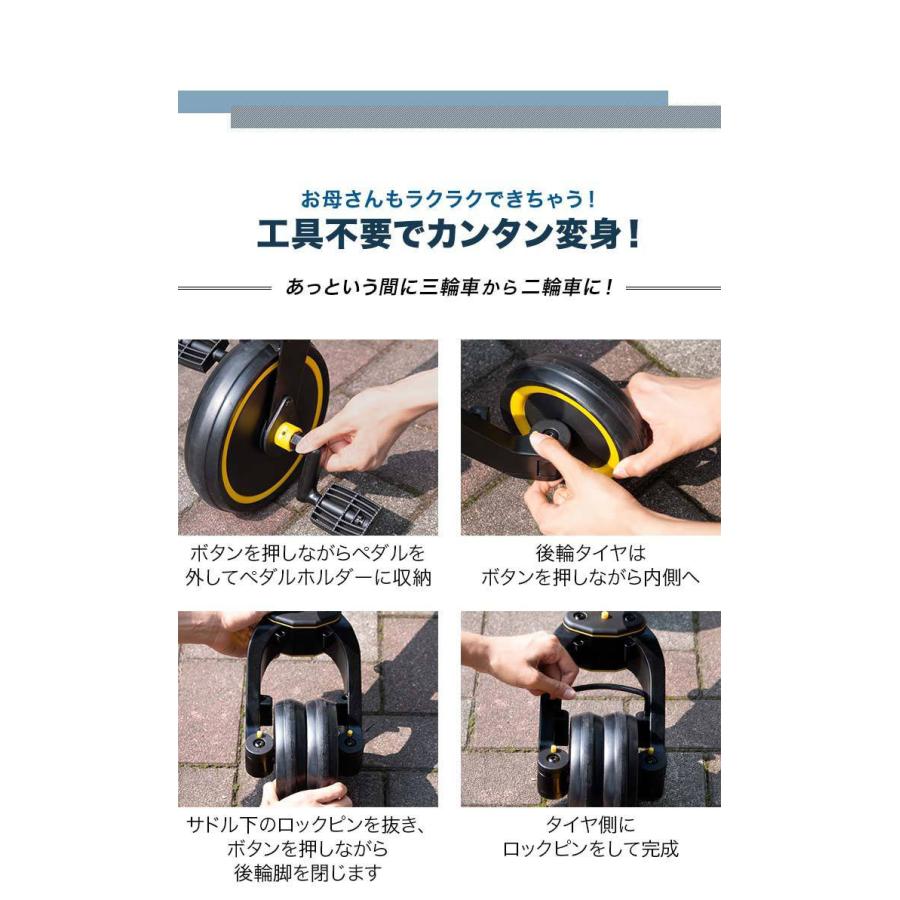 お母さんもラクラクできちゃう！
工具不要でカンタン変身！

あっという間に三輪車から二輪車に！

ボタンを押しながらペダルを外してペダルホルダーに収納

後輪タイヤはボタンを押しながら内側へ

サドル下のロックピンを抜き、ボタンを押しながら後輪脚を閉じます

タイヤ側にロックピンをして完成