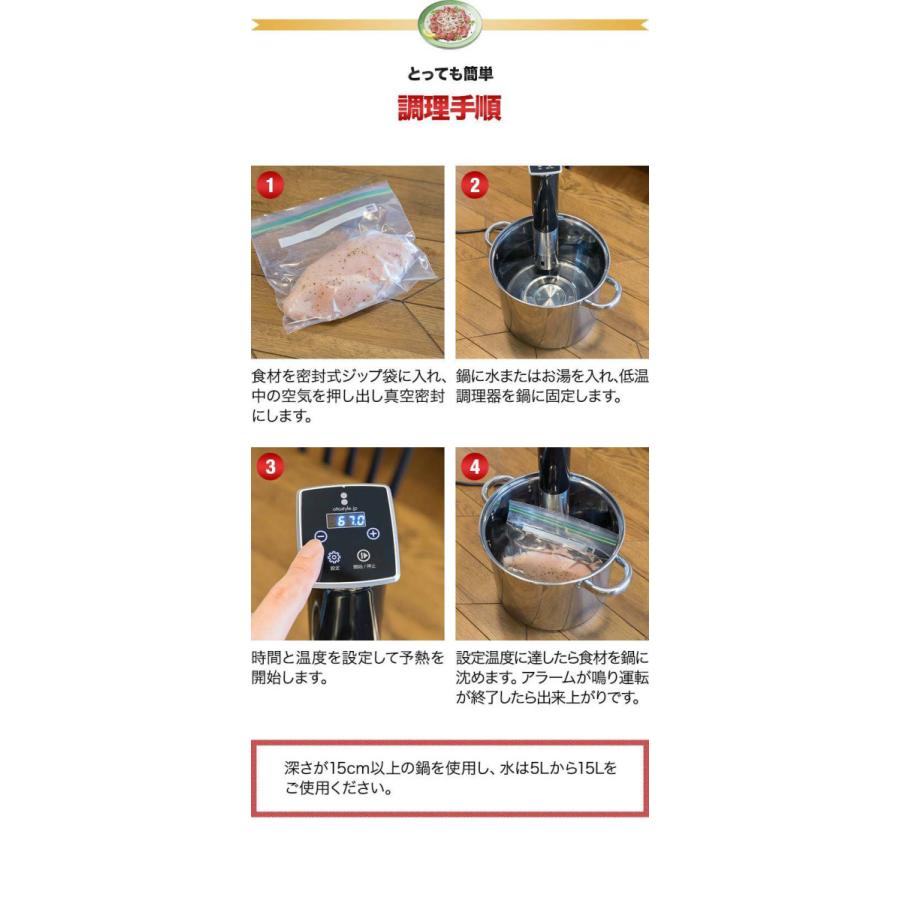 とっても簡単
調理手順

1
食材を密封式ジップ袋に入れ、中の空気を押し出し真空密封にします。

2
鍋に水またはお湯を入れ、低温調理器を鍋に固定します。

3
67.0
設定
開始／停止
時間と温度を設定して予熱を開始します。

4
設定温度に達したら食材を鍋に沈めます。アラームが鳴り運転が終了したら出来上がりです。

深さが15cm以上の鍋を使用し、水は5Lから15Lをご使用ください。