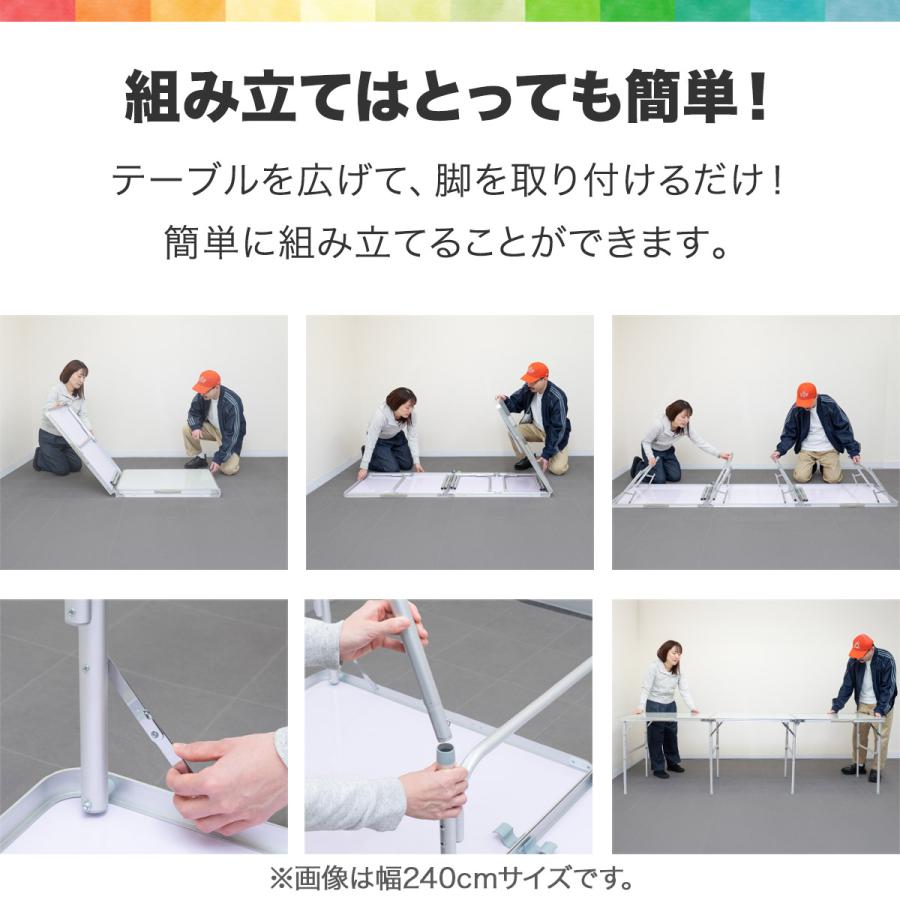 組み立てはとっても簡単！

テーブルを広げて、脚を取り付けるだけ！
簡単に組み立てることができます。

※画像は幅240cmサイズです。