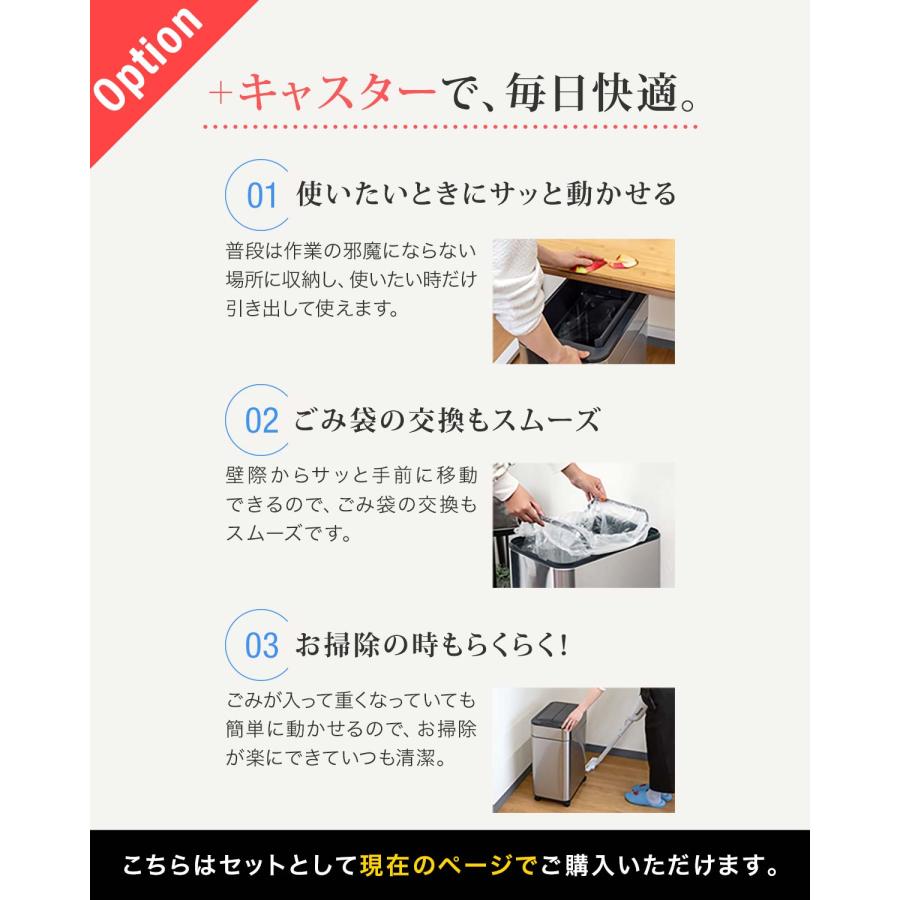 Option

+キャスターで、毎日快適。

01 使いたいときにサッと動かせる

普段は作業の邪魔にならない場所に収納し、使いたい時だけ引き出して使えます。

02 ごみ袋の交換もスムーズ

壁際からサッと手前に移動できるので、ごみ袋の交換もスムーズです。

03 お掃除の時もらくらく!

ごみが入って重くなっていても簡単に動かせるので、お掃除が楽にできていつも清潔。

こちらはセットとして現在のページでご購入いただけます。