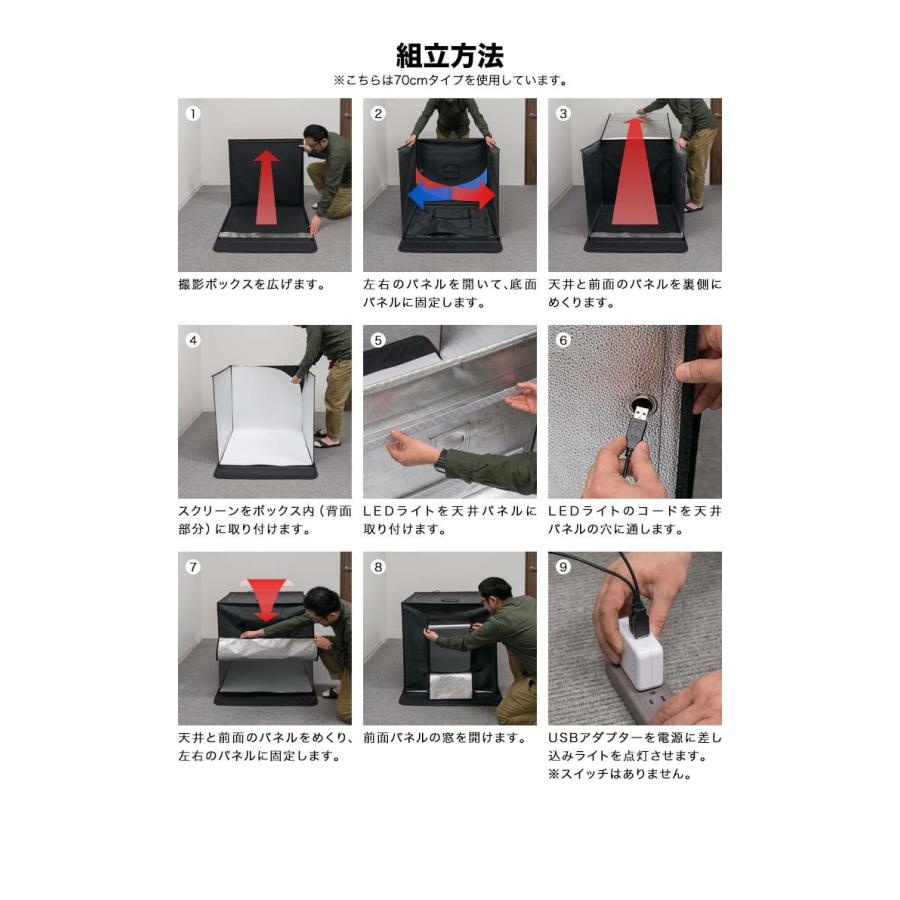 組立方法
※こちらは70cmタイプを使用しています。

1
撮影ボックスを広げます。

2
左右のパネルを開いて、底面パネルに固定します。

3
天井と前面のパネルを裏側にめくります。

4
スクリーンをボックス内（背面部分）に取り付けます。

5
LEDライトを天井パネルに取り付けます。

6
LEDライトのコードを天井パネルの穴に通します。

7
天井と前面のパネルをめくり、左右のパネルに固定します。

8
前面パネルの窓を開けます。

9
USBアダプターを電源に差し込みライトを点灯させます。
※スイッチはありません。