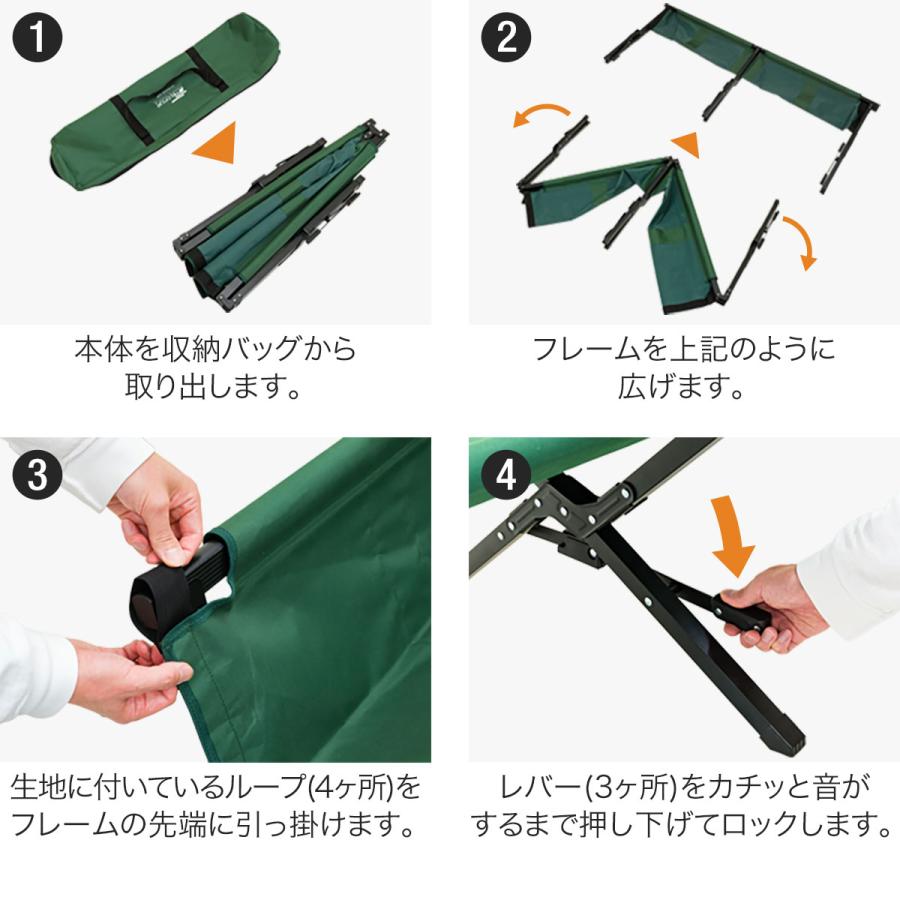 1

本体を収納バッグから取り出します。

2

フレームを上記のように広げます。

3

生地に付いているループ(4ヶ所)をフレームの先端に引っ掛けます。

4

レバー(3ヶ所)をカチッと音がするまで押し下げてロックします。