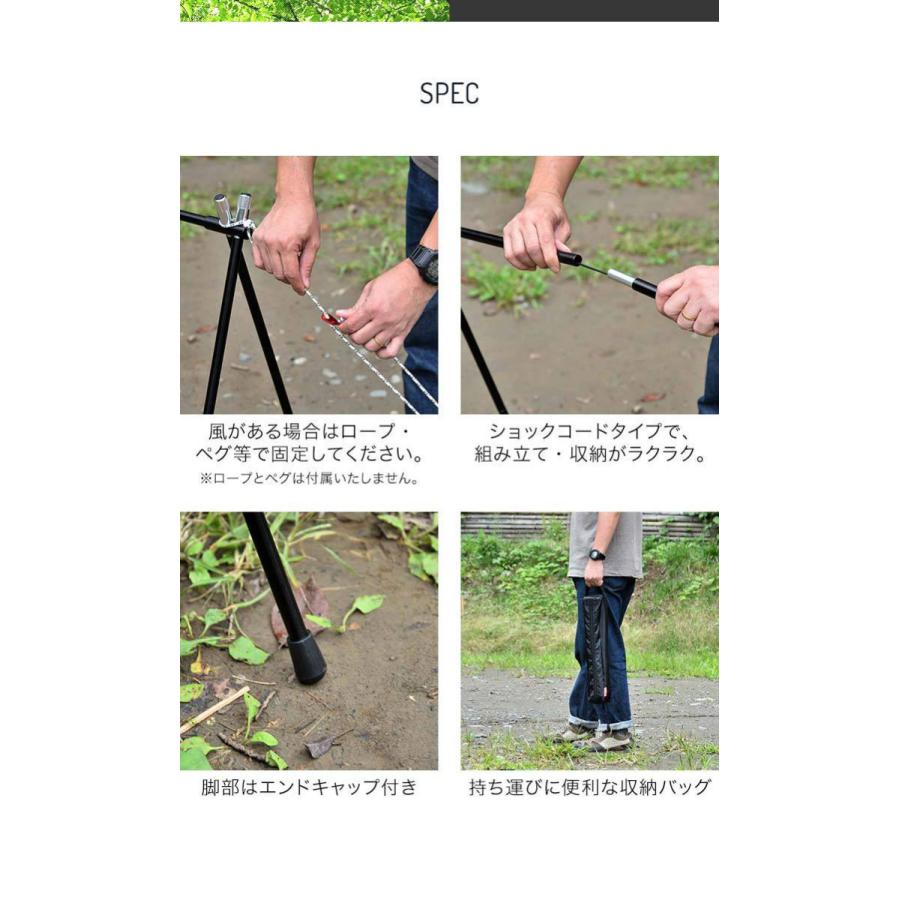 SPEC

風がある場合はロープ・ペグ等で固定してください。
※ロープとペグは付属いたしません。

ショックコードタイプで、組み立て・収納がラクラク。

脚部はエンドキャップ付き

持ち運びに便利な収納バッグ