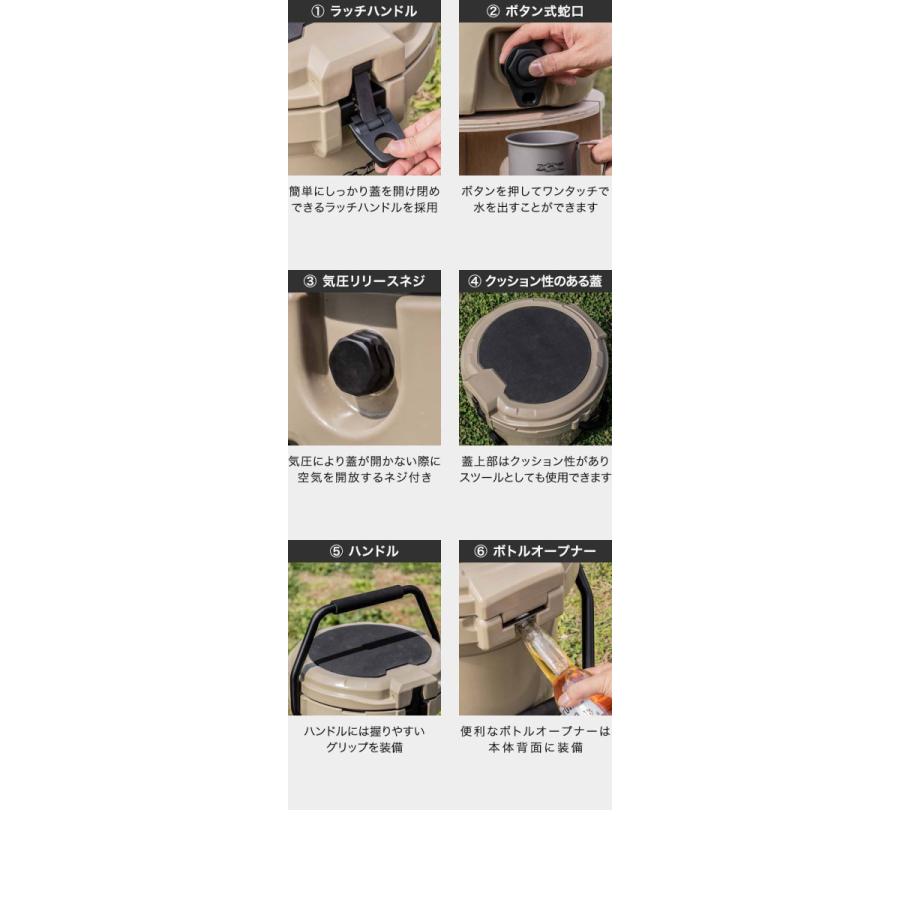 ① ラッチハンドル

簡単にしっかり蓋を開け閉めできるラッチハンドルを採用

② ボタン式蛇口

ボタンを押してワンタッチで水を出すことができます

③ 気圧リリースネジ

気圧により蓋が開かない際に空気を開放するネジ付き

④ クッション性のある蓋

蓋上部はクッション性がありスツールとしても使用できます

⑤ ハンドル

ハンドルには握りやすいグリップを装備

⑥ ボトルオープナー

便利なボトルオープナーは本体背面に装備