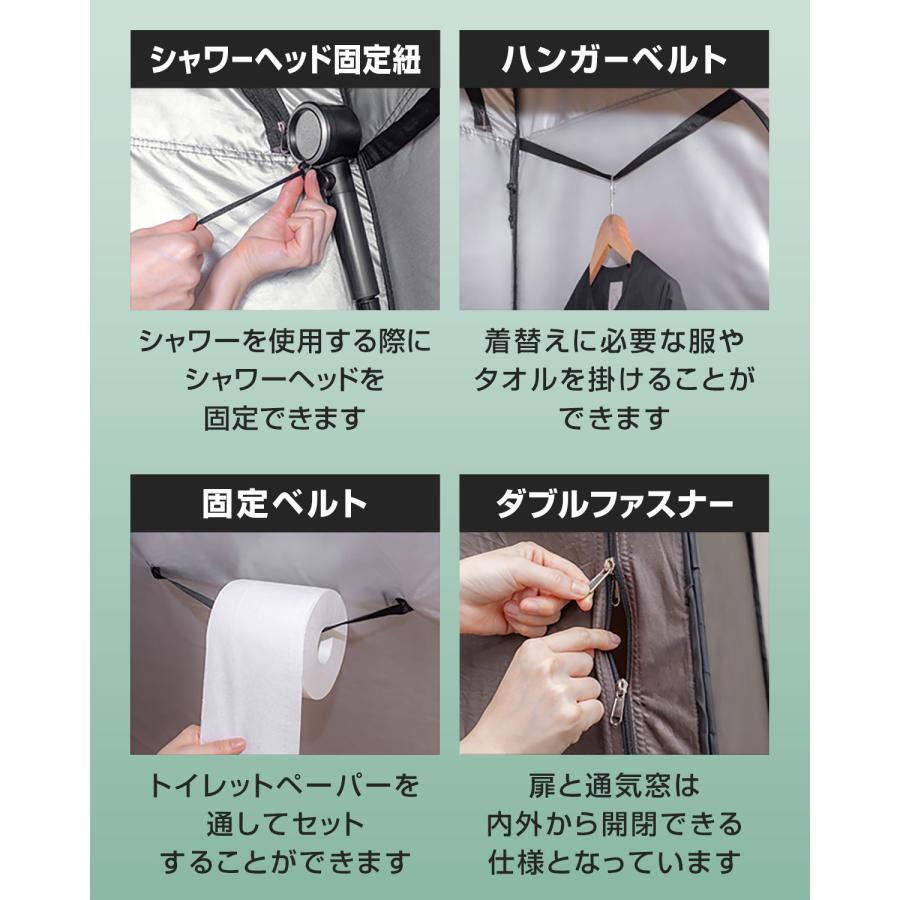 シャワーヘッド固定紐

シャワーを使用する際に
シャワーヘッドを
固定できます

ハンガーベルト

着替えに必要な服や
タオルを掛けることが
できます

固定ベルト

トイレットペーパーを
通してセット
することができます

ダブルファスナー

扉と通気窓は
内外から開閉できる
仕様となっています