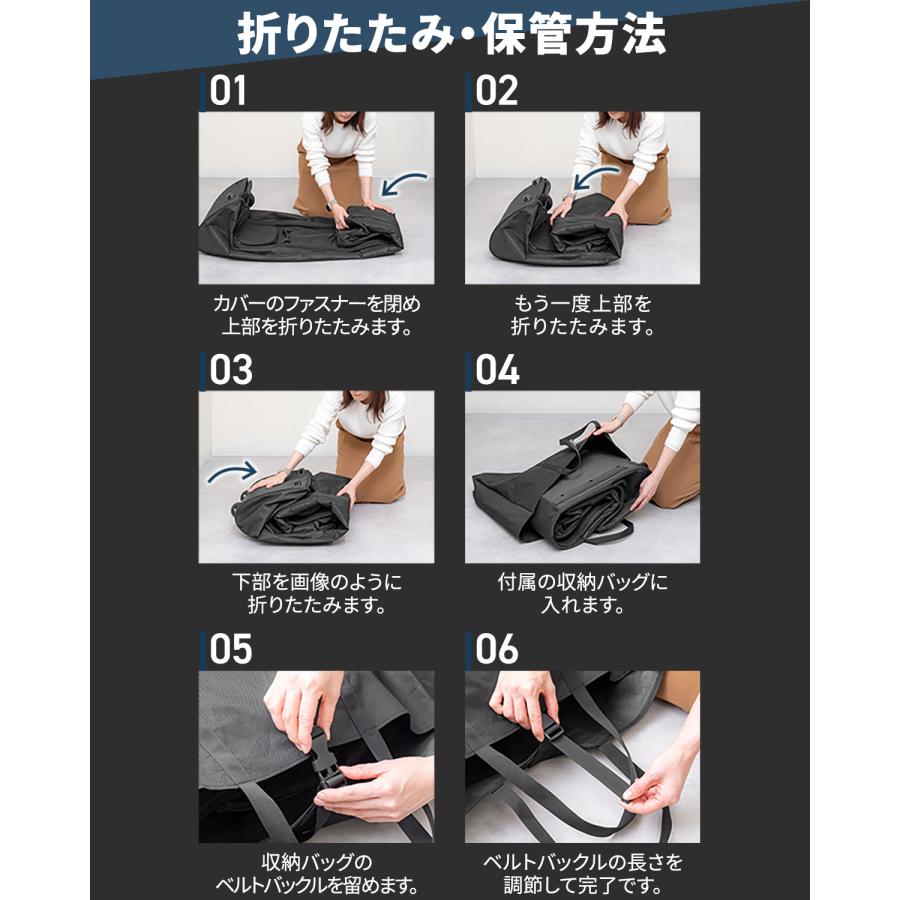 折りたたみ・保管方法

01

カバーのファスナーを閉め上部を折りたたみます。

02

もう一度上部を折りたたみます。

03

下部を画像のように折りたたみます。

04

付属の収納バッグに入れます。

05

収納バッグのベルトバックルを留めます。

06

ベルトバックルの長さを調節して完了です。