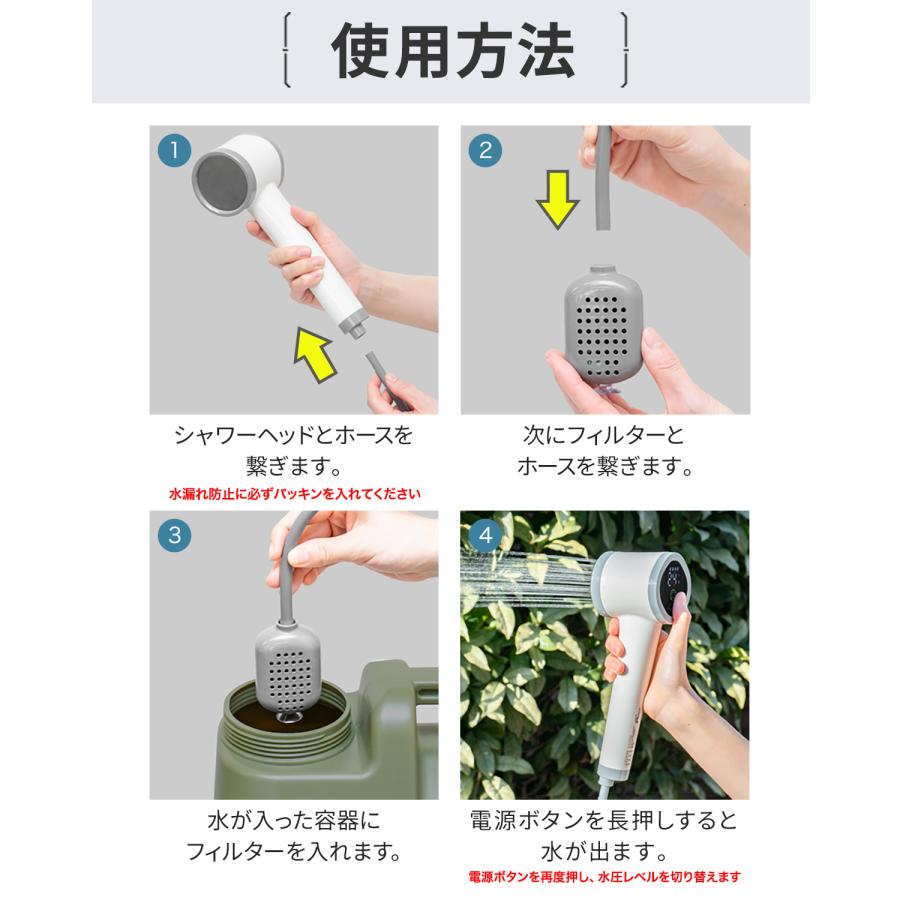 使用方法

1

シャワーヘッドとホースを繋ぎます。

水漏れ防止に必ずパッキンを入れてください

2

次にフィルターとホースを繋ぎます。

3

水が入った容器にフィルターを入れます。

4

電源ボタンを長押しすると水が出ます。

電源ボタンを再度押し、水圧レベルを切り替えます